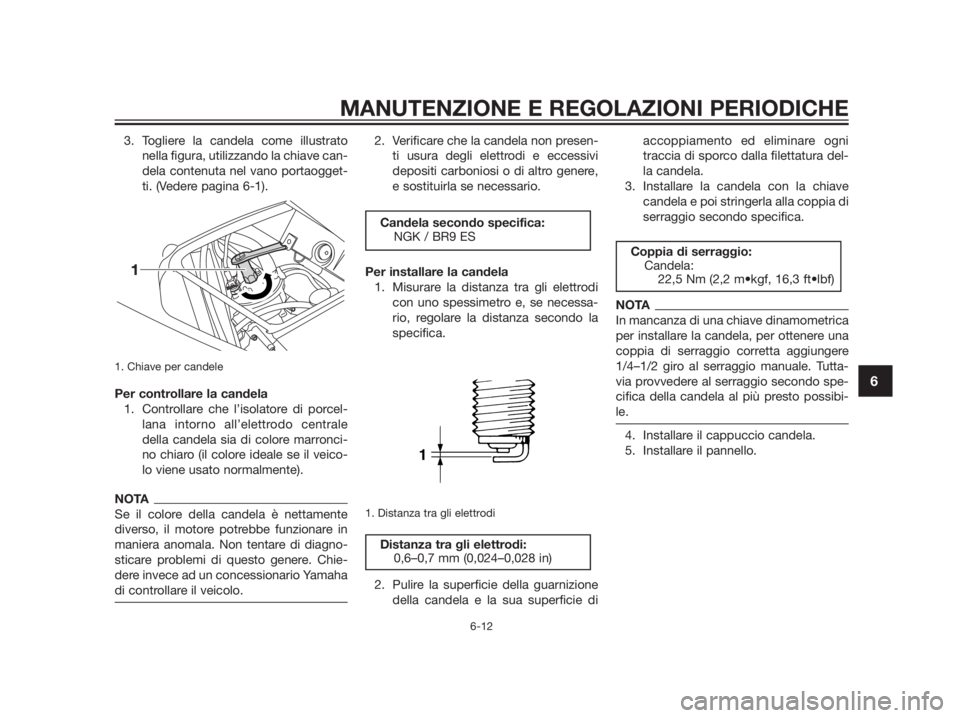 MANUTENZIONE E REGOLAZIONI PERIODICHE

3. Togliere la candela come illustrato nella figura, utilizzando la chiave candela contenuta nel vano portaoggetti. (Vedere pagina 6-1).

1

1. Chiave per candele

Per controllare la candela

1. Controllare che l'isolatore di porcellana intorno all'elettrodo centrale della candela sia di colore marroncino chiaro (il colore ideale se il veicolo viene usato normalmente).

NOTA

Se il colore della candela è nettamente diverso, il motore potrebbe funzionare in maniera anomala. Non tentare di diagnosticare problemi di questo genere. Chiedere invece ad un concessionario Yamaha di controllare il veicolo.

2. Verificare che la candela non presenti usura degli elettrodi e eccessivi depositi carboniosi o di altro genere, e sostituirla se necessario.

Candela secondo specifica:
NGK / BR9 ES

Per installare la candela

1. Misurare la distanza tra gli elettrodi con uno spessimetro e, se necessario, regolare la distanza secondo la specifica.

1

1. Distanza tra gli elettrodi

Distanza tra gli elettrodi:
0,6–0,7 mm (0,024–0,028 in)

2. Pulire la superficie della guarnizione della candela e la sua superficie di accoppiamento ed eliminare ogni traccia di sporco dalla filettatura della candela.

3. Installare la candela con la chiave candela e poi stringerla alla coppia di serraggio secondo specifica.

Coppia di serraggio:
Candela:
22,5 Nm (2,2 m•kgf, 16,3 ft•lbf)

NOTA

In mancanza di una chiave dinamometrica per installare la candela, per ottenere una coppia di serraggio corretta aggiungere 1/4–1/2 giro al serraggio manuale. Tuttavia provvedere al serraggio secondo specifica della candela al più presto possibile.

4. Installare il cappuccio candela.
5. Installare il pannello.

6

6-12

carmanualsonline.info