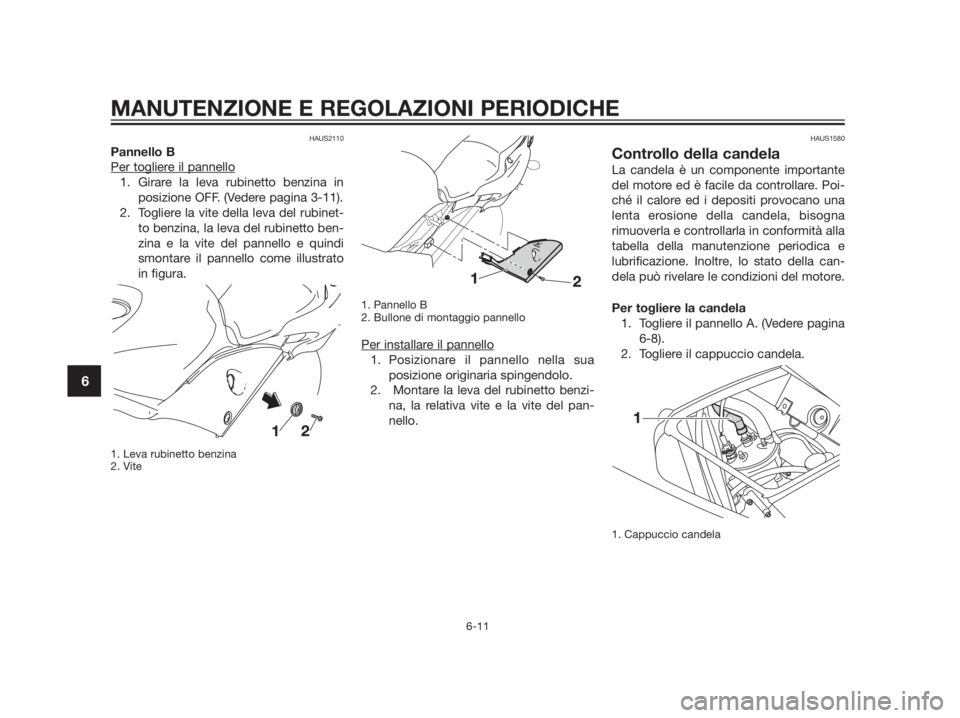 MANUTENZIONE E REGOLAZIONI PERIODICHE

6

HAUS2110

Pannello B

Per togliere il pannello

1. Girare la leva rubinetto benzina in posizione OFF. (Vedere pagina 3-11).
2. Togliere la vite della leva del rubinetto benzina, la leva del rubinetto benzina e la vite del pannello e quindi smontare il pannello come illustrato in figura.

1 2

1. Leva rubinetto benzina
2. Vite

1 2

1. Pannello B
2. Bullone di montaggio pannello

Per installare il pannello

1. Posizionare il pannello nella sua posizione originaria spingendolo.
2. Montare la leva del rubinetto benzina, la relativa vite e la vite del pannello.

HAUS1580

Controllo della candela

La candela è un componente importante del motore ed è facile da controllare. Poiché il calore ed i depositi provocano una lenta erosione della candela, bisogna rimuoverla e controllarla in conformità alla tabella della manutenzione periodica e lubrificazione. Inoltre, lo stato della candela può rivelare le condizioni del motore.

Per togliere la candela

1. Togliere il pannello A. (Vedere pagina 6-8).
2. Togliere il cappuccio candela.

1

1. Cappuccio candela

6-11

carmanualsonline.info