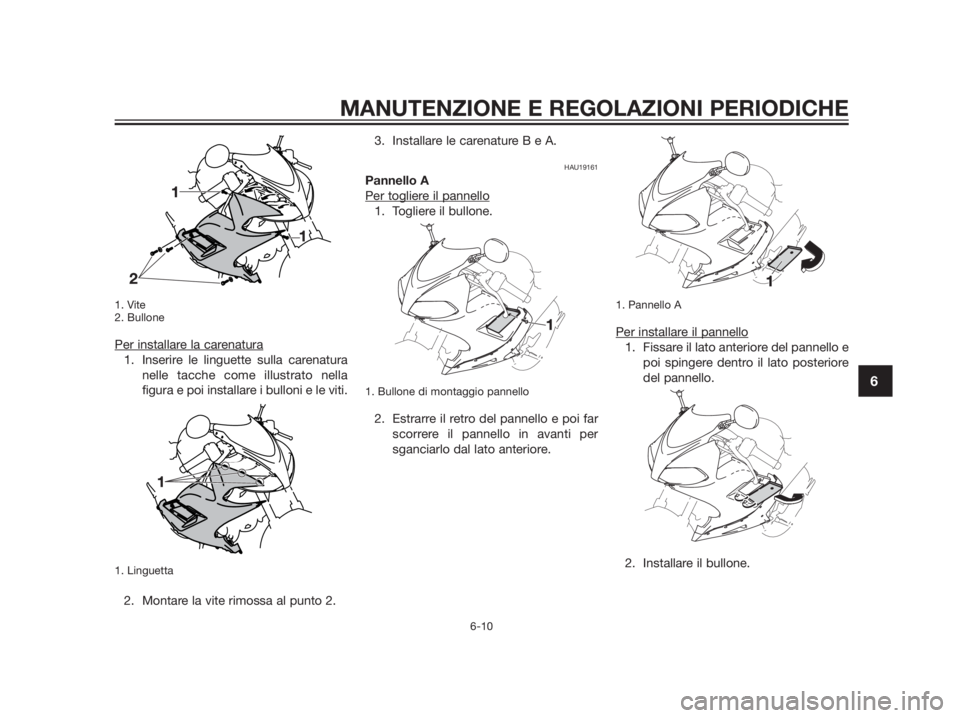 MANUTENZIONE E REGOLAZIONI PERIODICHE

1
1
2

1. Vite
2. Bullone

Per installare la carenatura
1. Inserire le linguette sulla carenatura nelle tacche come illustrato nella figura e poi installare i bulloni e le viti.

1

1. Linguetta

2. Montare la vite rimossa al punto 2.

3. Installare le carenature B e A.

HAU19161

Pannello A
Per togliere il pannello
1. Togliere il bullone.

1

1. Bullone di montaggio pannello

2. Estrarre il retro del pannello e poi far scorrere il pannello in avanti per sganciarlo dal lato anteriore.

1

1. Pannello A

Per installare il pannello
1. Fissare il lato anteriore del pannello e poi spingere dentro il lato posteriore del pannello.

2. Installare il bullone.

6

6-10

carmanualsonline.info