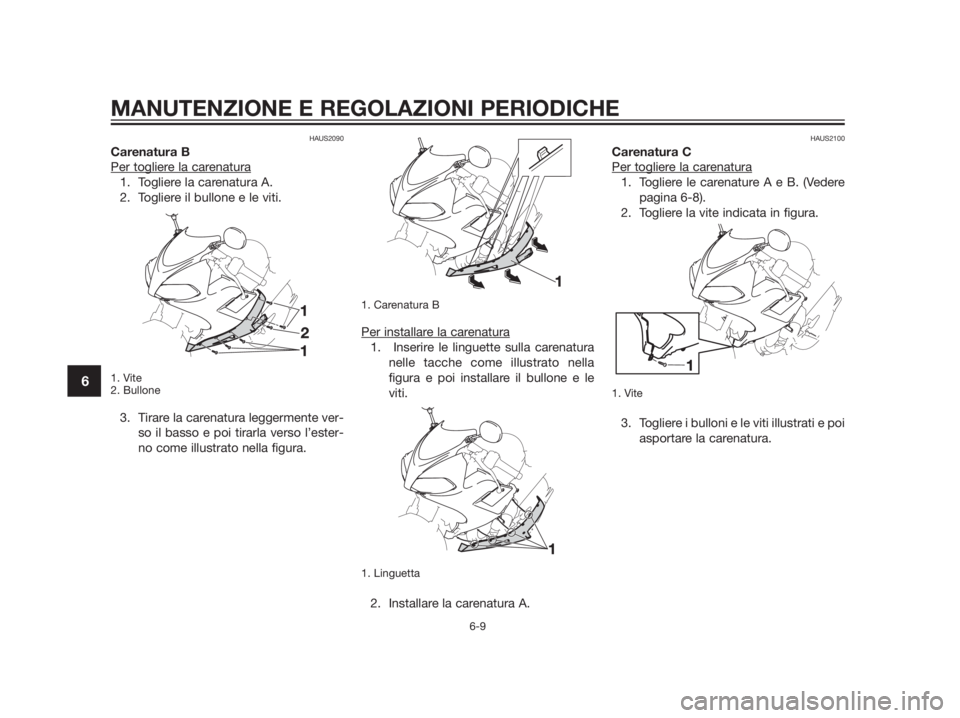 MANUTENZIONE E REGOLAZIONI PERIODICHE

HAUS2090

Carenatura B

Per togliere la carenatura

1. Togliere la carenatura A.
2. Togliere il bullone e le viti.

1
2
1

1. Vite
2. Bullone

3. Tirare la carenatura leggermente verso il basso e poi tirarla verso l'esterno come illustrato nella figura.

1

1. Carenatura B

Per installare la carenatura

1. Inserire le linguette sulla carenatura nelle tacche come illustrato nella figura e poi installare il bullone e le viti.

1

1. Linguetta

2. Installare la carenatura A.

HAUS2100

Carenatura C

Per togliere la carenatura

1. Togliere le carenature A e B. (Vedere pagina 6-8).
2. Togliere la vite indicata in figura.

1

1. Vite

3. Togliere i bulloni e le viti illustrati e poi asportare la carenatura.

6

6-9

carmanualsonline.info