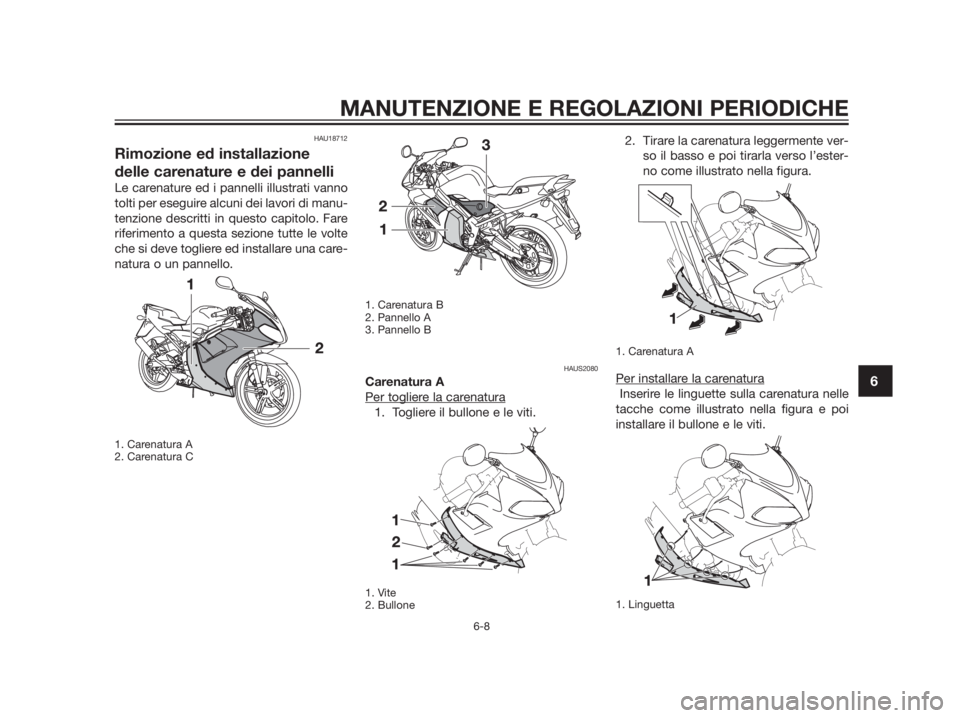 MANUTENZIONE E REGOLAZIONI PERIODICHE

HAU18712

Rimozione ed installazione delle carenature e dei pannelli

Le carenature ed i pannelli illustrati vanno tolti per eseguire alcuni dei lavori di manutenzione descritti in questo capitolo. Fare riferimento a questa sezione tutte le volte che si deve togliere ed installare una carenatura o un pannello.

1

2

1. Carenatura A
2. Carenatura C

3

2

1

1. Carenatura B
2. Pannello A
3. Pannello B

HAUS2080

Carenatura A

Per togliere la carenatura

1. Togliere il bullone e le viti.

1

2

1

1. Vite
2. Bullone

2. Tirare la carenatura leggermente verso il basso e poi tirarla verso l'esterno come illustrato nella figura.

1

1. Carenatura A

Per installare la carenatura

Inserire le linguette sulla carenatura nelle tacche come illustrato nella figura e poi installare il bullone e le viti.

1

1. Linguetta

6

6-8

carmanualsonline.info