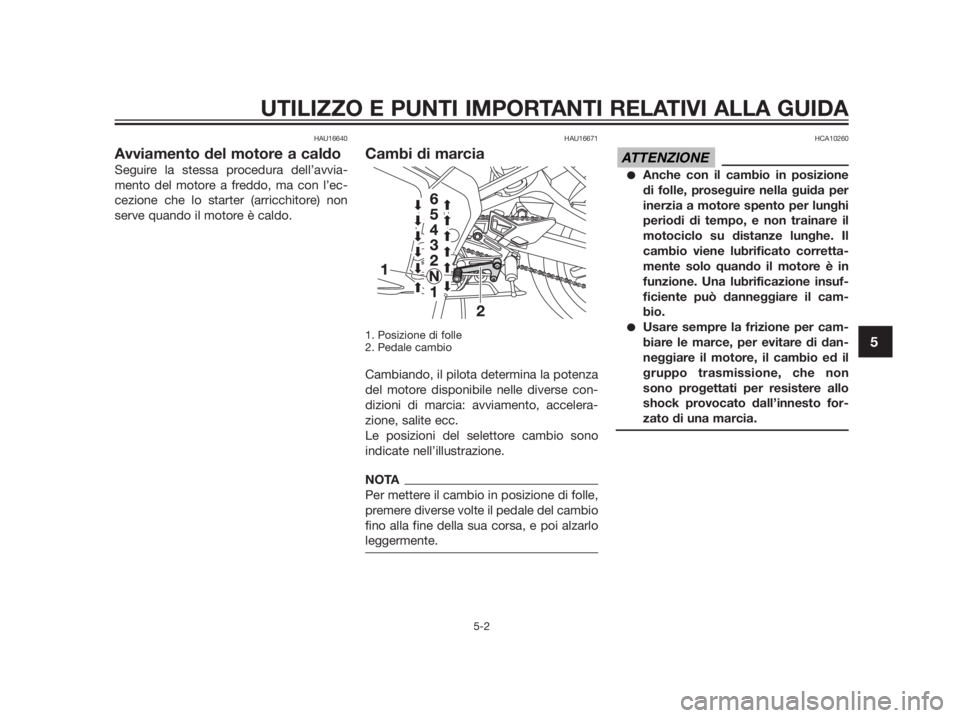 UTILIZZO E PUNTI IMPORTANTI RELATIVI ALLA GUIDA

HAU16640

Avviamento del motore a caldo

Seguire la stessa procedura dell'avviamento del motore a freddo, ma con l'eccezione che lo starter (arricchitore) non serve quando il motore è caldo.

HAU16671

Cambi di marcia

6
5
4
3
2
N
1
1
2

1. Posizione di folle
2. Pedale cambio

Cambiando, il pilota determina la potenza del motore disponibile nelle diverse condizioni di marcia: avviamento, accelerazione, salite ecc.
Le posizioni del selettore cambio sono indicate nell'illustrazione.

NOTA

Per mettere il cambio in posizione di folle, premere diverse volte il pedale del cambio fino alla fine della sua corsa, e poi alzarlo leggermente.

HCA10260

ATTENZIONE

● Anche con il cambio in posizione di folle, proseguire nella guida per inerzia a motore spento per lunghi periodi di tempo, e non trainare il motociclo su distanze lunghe. Il cambio viene lubrificato correttamente solo quando il motore è in funzione. Una lubrificazione insufficiente può danneggiare il cambio.
● Usare sempre la frizione per cambiare le marce, per evitare di danneggiare il motore, il cambio ed il gruppo trasmissione, che non sono progettati per resistere allo shock provocato dall'innesto forzato di una marcia.

5

5-2

carmanualsonline.info