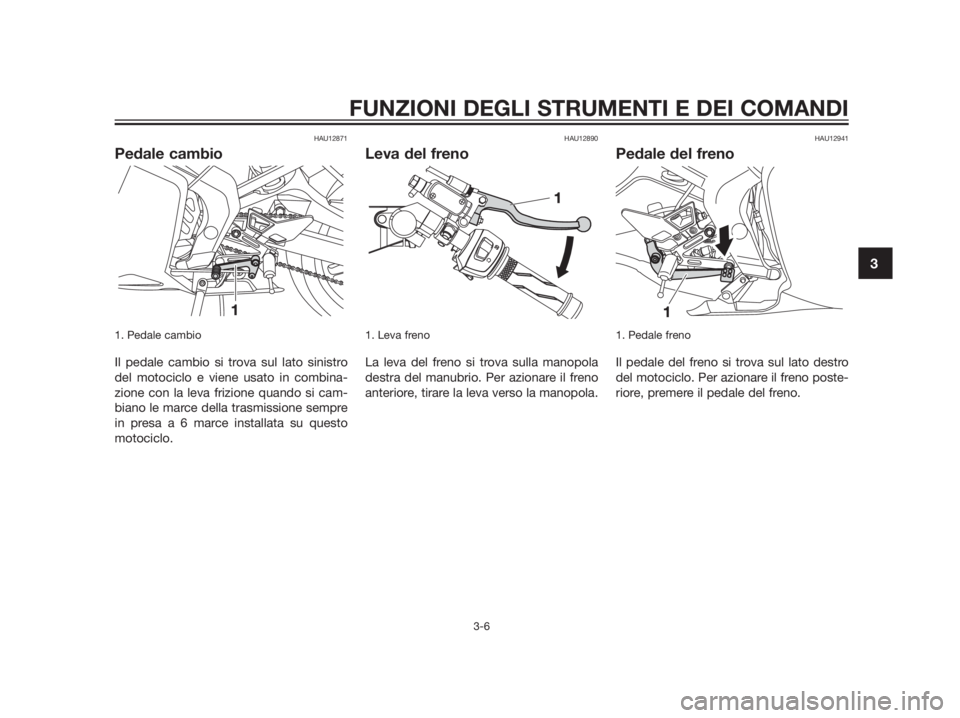 FUNZIONI DEGLI STRUMENTI E DEI COMANDI

HAU12871

Pedale cambio

1

1. Pedale cambio

Il pedale cambio si trova sul lato sinistro del motociclo e viene usato in combinazione con la leva frizione quando si cambiano le marce della trasmissione sempre in presa a 6 marce installata su questo motociclo.

HAU12890

Leva del freno

1

1. Leva freno

La leva del freno si trova sulla manopola destra del manubrio. Per azionare il freno anteriore, tirare la leva verso la manopola.

HAU12941

Pedale del freno

1

1. Pedale freno

Il pedale del freno si trova sul lato destro del motociclo. Per azionare il freno posteriore, premere il pedale del freno.

3

3-6

carmanualsonline.info