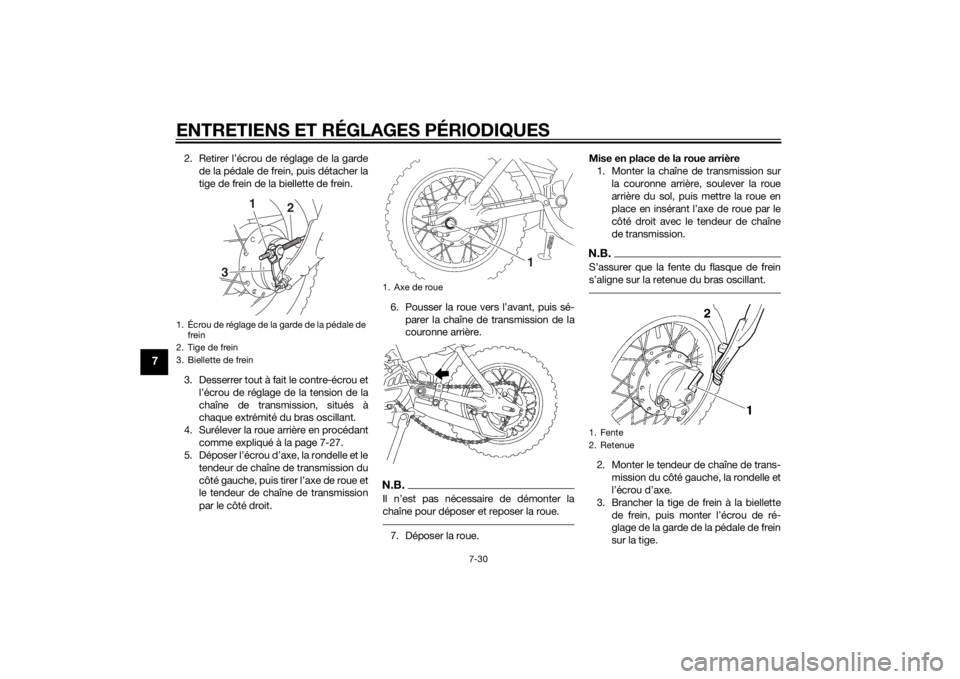 ENTRETIENS ET RÉGLAGES PÉRIODIQUES

7

2. Retirer l'écrou de réglage de la garde de la pédale de frein, puis détacher la tige de frein de la biellette de frein.

1
2
3

1. Écrou de réglage de la garde de la pédale de frein
2. Tige de frein
3. Biellette de frein

3. Desserrer tout à fait le contre-écrou et l'écrou de réglage de la tension de la chaîne de transmission, situés à chaque extrémité du bras oscillant.
4. Surélever la roue arrière en procédant comme expliqué à la page 7-27.
5. Déposer l'écrou d'axe, la rondelle et le tendeur de chaîne de transmission du côté gauche, puis tirer l'axe de roue et le tendeur de chaîne de transmission par le côté droit.

1

1. Axe de roue

6. Pousser la roue vers l'avant, puis séparer la chaîne de transmission de la couronne arrière.

N.B.

Il n'est pas nécessaire de démonter la chaîne pour déposer et reposer la roue.

7. Déposer la roue.

Mise en place de la roue arrière

1. Monter la chaîne de transmission sur la couronne arrière, soulever la roue arrière du sol, puis mettre la roue en place en insérant l'axe de roue par le côté droit avec le tendeur de chaîne de transmission.

N.B.

S'assurer que la fente du flasque de frein s'aligne sur la retenue du bras oscillant.

2
1

1. Fente
2. Retenue

2. Monter le tendeur de chaîne de transmission du côté gauche, la rondelle et l'écrou d'axe.
3. Brancher la tige de frein à la biellette de frein, puis monter l'écrou de réglage de la garde de la pédale de frein sur la tige.

7-30

carmanualsonline.info