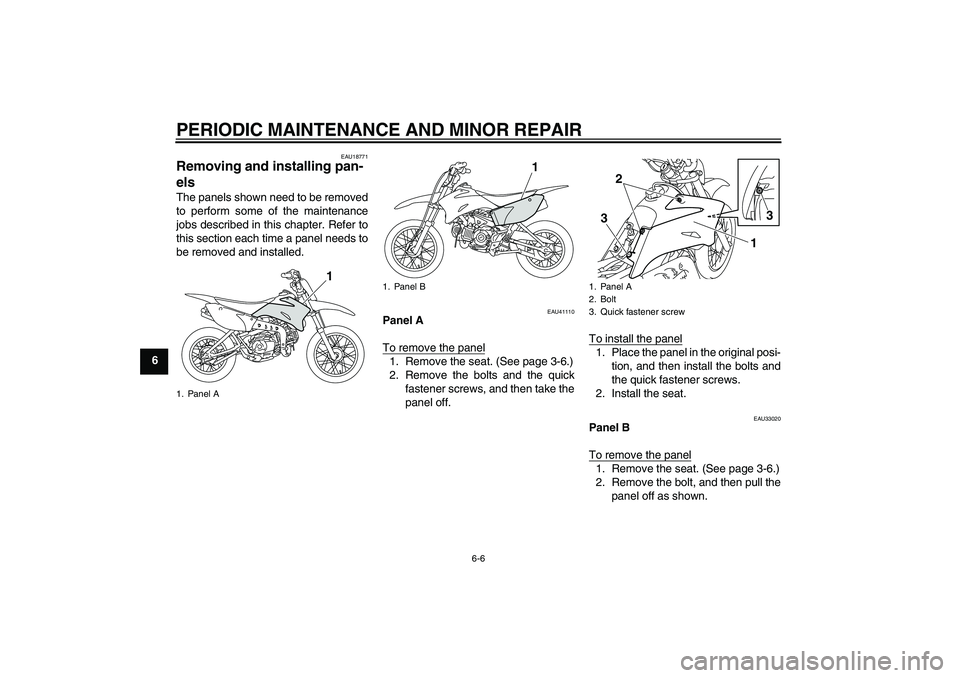 PERIODIC MAINTENANCE AND MINOR REPAIR

6

EAU18771

Removing and installing panels

The panels shown need to be removed to perform some of the maintenance jobs described in this chapter. Refer to this section each time a panel needs to be removed and installed.

1

1. Panel A

1

1. Panel B

EAU41110

Panel A

To remove the panel
1. Remove the seat. (See page 3-6.)
2. Remove the bolts and the quick fastener screws, and then take the panel off.

2

3

3

1

1. Panel A
2. Bolt
3. Quick fastener screw

To install the panel
1. Place the panel in the original position, and then install the bolts and the quick fastener screws.
2. Install the seat.

EAU33020

Panel B

To remove the panel
1. Remove the seat. (See page 3-6.)
2. Remove the bolt, and then pull the panel off as shown.

6-6

carmanualsonline.info