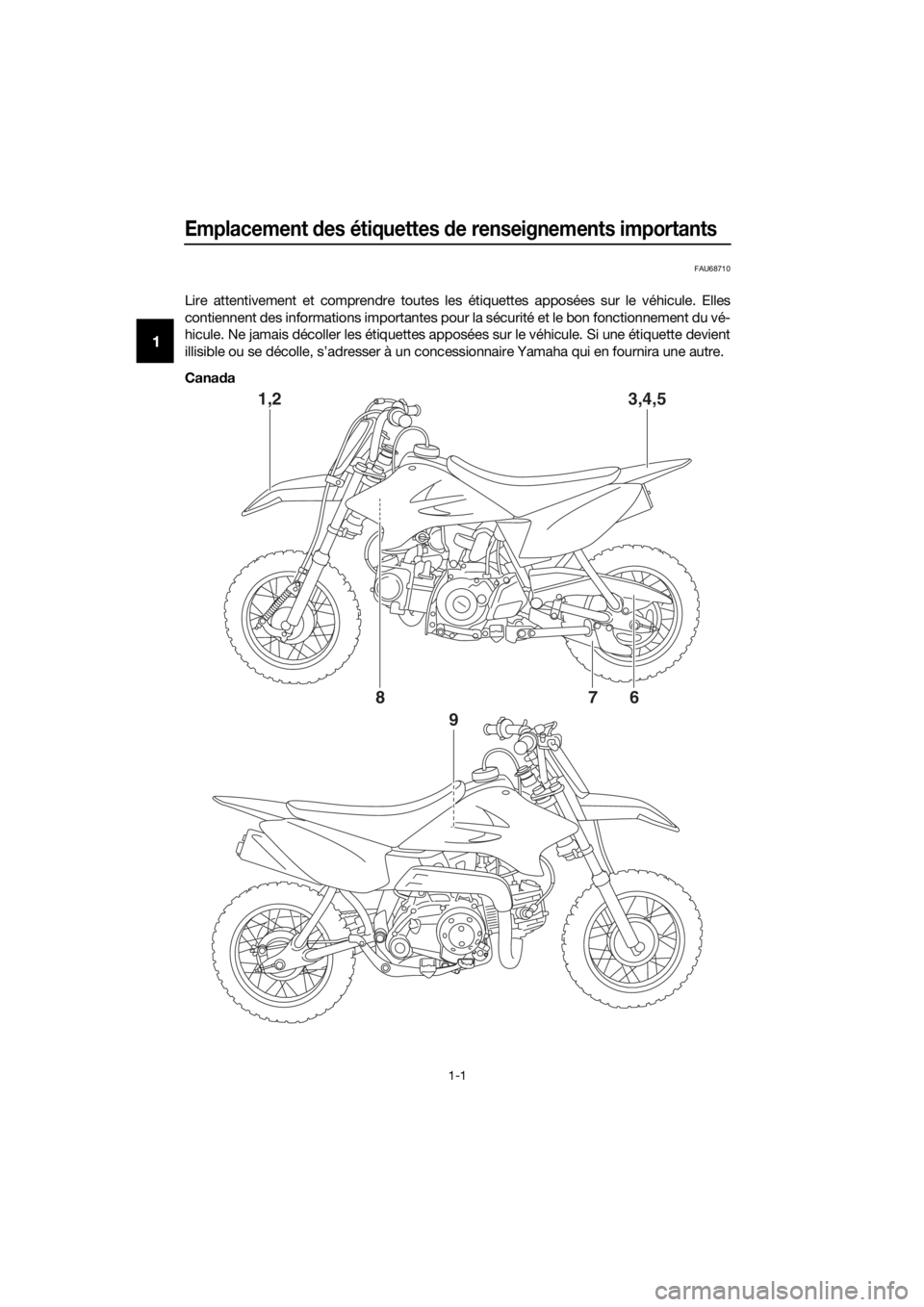 Emplacement des étiquettes de renseignements importants

1

FAU68710

Lire attentivement et comprendre toutes les étiquettes apposées sur le véhicule. Elles contiennent des informations importantes pour la sécurité et le bon fonctionnement du véhicule. Ne jamais décoller les étiquettes apposées sur le véhicule. Si une étiquette devient illisible ou se décolle, s'adresser à un concessionnaire Yamaha qui en fournira une autre.

Canada

1,2

3,4,5

8

7

6

9

1-1

carmanualsonline.info