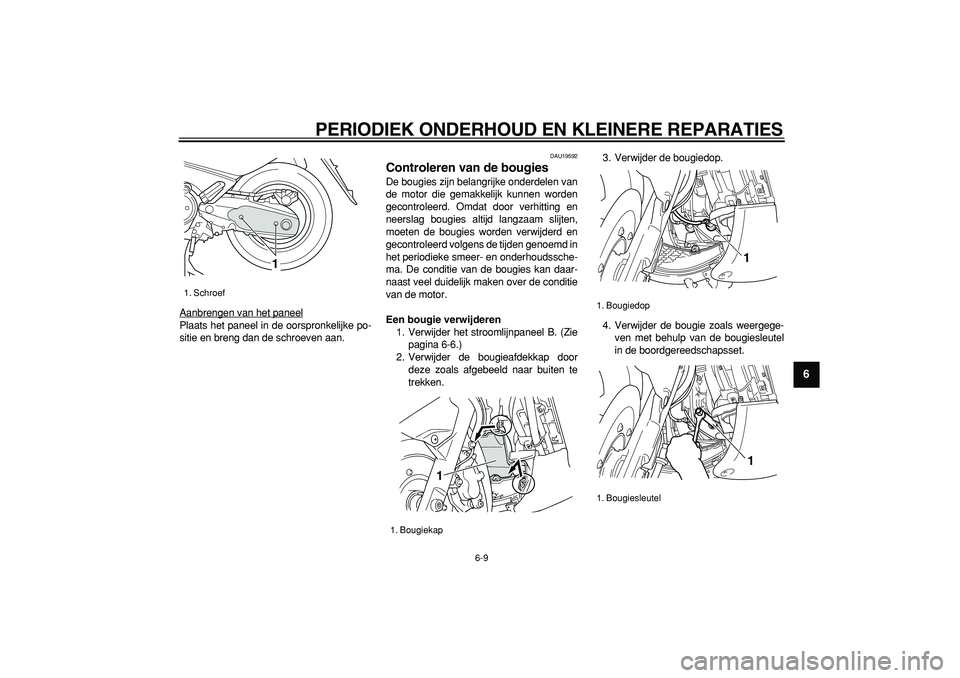 PERIODIEK ONDERHOUD EN KLEINERE REPARATIES

1

1. Schroef

Aanbrengen van het paneel
Plaats het paneel in de oorspronkelijke positie en breng dan de schroeven aan.

DAU19592

Controleren van de bougies
De bougies zijn belangrijke onderdelen van de motor die gemakkelijk kunnen worden gecontroleerd. Omdat door verhitting en neerslag bougies altijd langzaam slijten, moeten de bougies worden verwijderd en gecontroleerd volgens de tijden genoemd in het periodieke smeer- en onderhoudsschema. De conditie van de bougies kan daarnaast veel duidelijk maken over de conditie van de motor.

Een bougie verwijderen
1. Verwijder het stroomlijnpaneel B. (Zie pagina 6-6.)
2. Verwijder de bougieafdekkap door deze zoals afgebeeld naar buiten te trekken.

1

1. Bougiekap

3. Verwijder de bougiedop.

1

1. Bougiedop

4. Verwijder de bougie zoals weergegeven met behulp van de bougiesleutel in de boordgereedschapsset.

1

1. Bougiesleutel

6

6-9

carmanualsonline.info