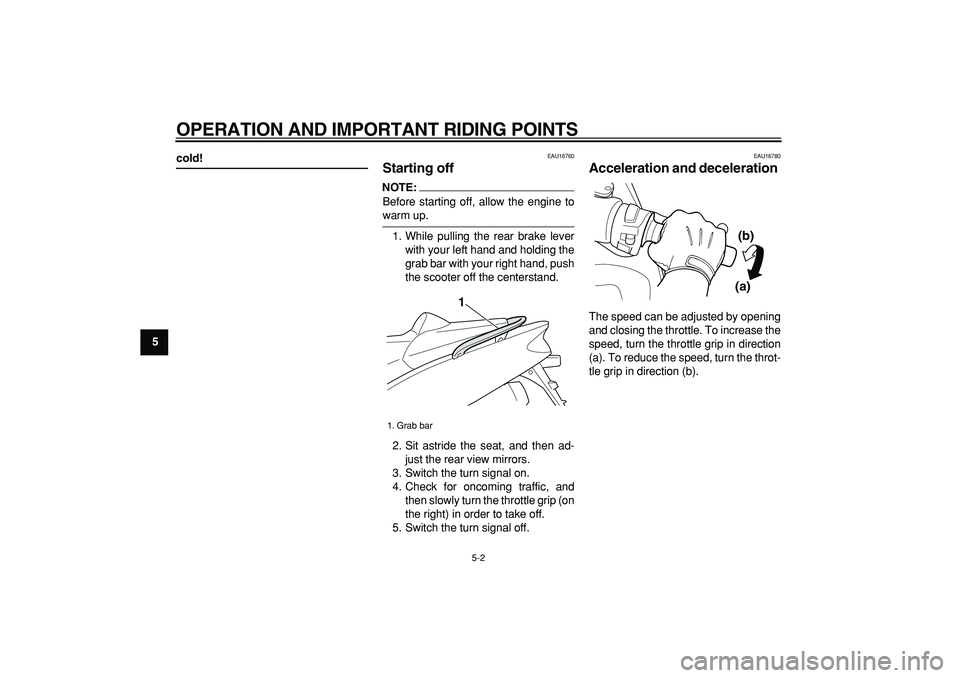 OPERATION AND IMPORTANT RIDING POINTS

cold!

5

EAU16760

Starting off

NOTE:
Before starting off, allow the engine to warm up.

1. While pulling the rear brake lever with your left hand and holding the grab bar with your right hand, push the scooter off the centerstand.

1

1. Grab bar

2. Sit astride the seat, and then adjust the rear view mirrors.
3. Switch the turn signal on.
4. Check for oncoming traffic, and then slowly turn the throttle grip (on the right) in order to take off.
5. Switch the turn signal off.

EAU16780

Acceleration and deceleration

(b)

(a)

The speed can be adjusted by opening and closing the throttle. To increase the speed, turn the throttle grip in direction (a). To reduce the speed, turn the throttle grip in direction (b).

5-2

carmanualsonline.info