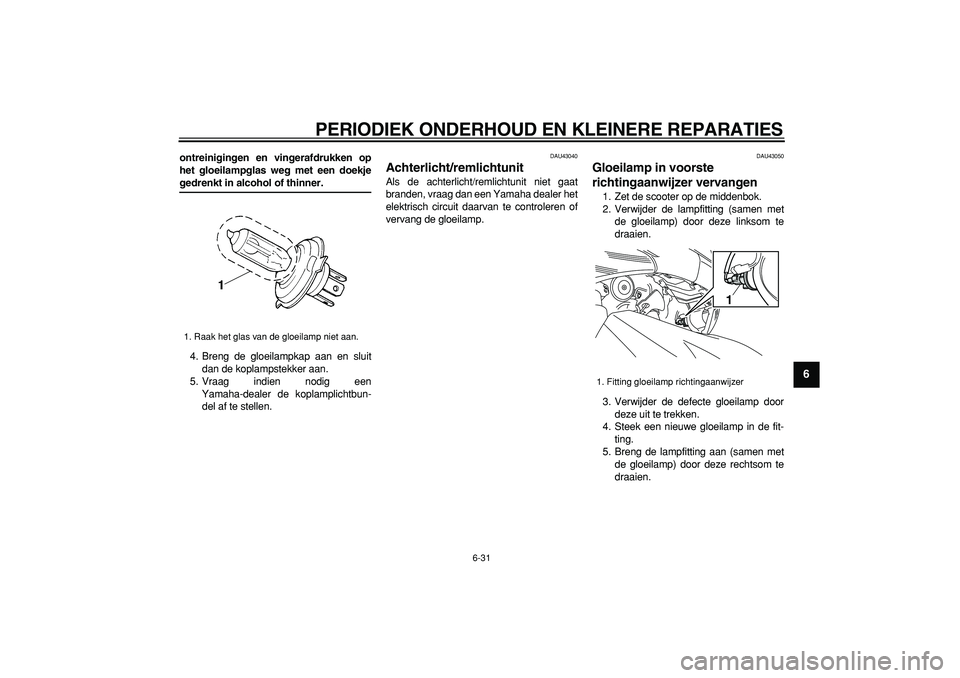 PERIODIEK ONDERHOUD EN KLEINERE REPARATIES

ontreinigingen en vingerafdrukken op het gloeilampglas weg met een doekje gedrenkt in alcohol of thinner.

1

1. Raak het glas van de gloeilamp niet aan.

4. Breng de gloeilampkap aan en sluit dan de koplampstekker aan.
5. Vraag indien nodig een Yamaha-dealer de koplamplichtbundel af te stellen.

DAU43040
Achterlicht/remlichtunit
Als de achterlicht/remlichtunit niet gaat branden, vraag dan een Yamaha dealer het elektrisch circuit daarvan te controleren of vervang de gloeilamp.

DAU43050
Gloeilamp in voorste richtingaanwijzer vervangen
1. Zet de scooter op de middenbok.
2. Verwijder de lampfitting (samen met de gloeilamp) door deze linksom te draaien.

1

1. Fitting gloeilamp richtingaanwijzer

3. Verwijder de defecte gloeilamp door deze uit te trekken.
4. Steek een nieuwe gloeilamp in de fitting.
5. Breng de lampfitting aan (samen met de gloeilamp) door deze rechtsom te draaien.

6

6-31

carmanualsonline.info