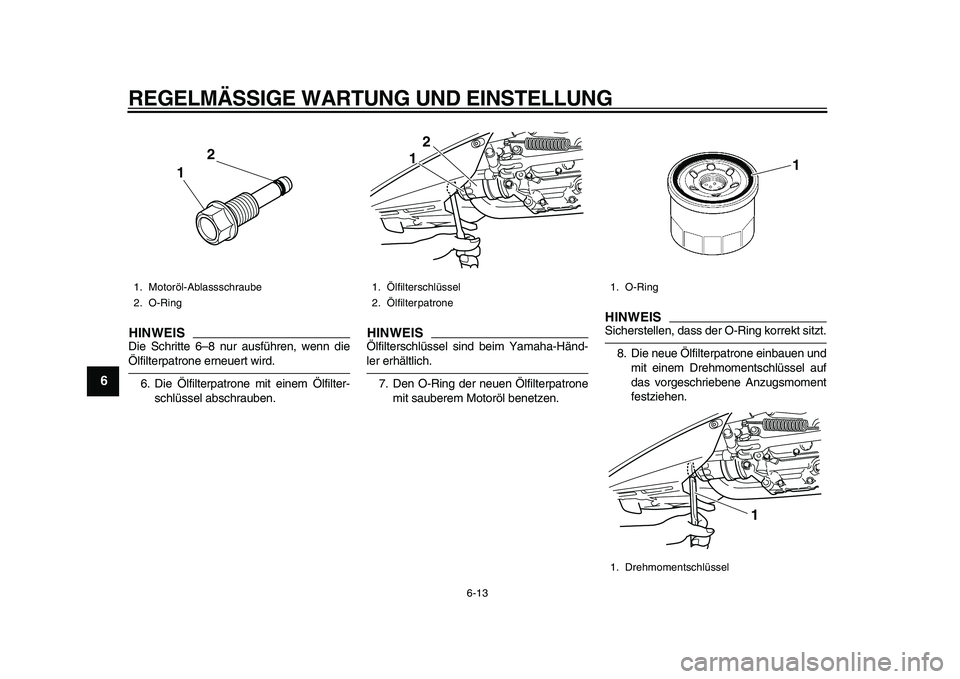 REGELMÄSSIGE WARTUNG UND EINSTELLUNG

6

2
1

1. Motoröl-Ablassschraube
2. O-Ring

HINWEIS
Die Schritte 6–8 nur ausführen, wenn die Ölfilterpatrone erneuert wird.

6. Die Ölfilterpatrone mit einem Ölfilterschlüssel abschrauben.

2
1

1. Ölfilterschlüssel
2. Ölfilterpatrone

HINWEIS
Ölfilterschlüssel sind beim Yamaha-Händler erhältlich.

7. Den O-Ring der neuen Ölfilterpatrone mit sauberem Motoröl benetzen.

1

1. O-Ring

HINWEIS
Sicherstellen, dass der O-Ring korrekt sitzt.

8. Die neue Ölfilterpatrone einbauen und mit einem Drehmomentschlüssel auf das vorgeschriebene Anzugsmoment festziehen.

1

1. Drehmomentschlüssel

6-13

carmanualsonline.info