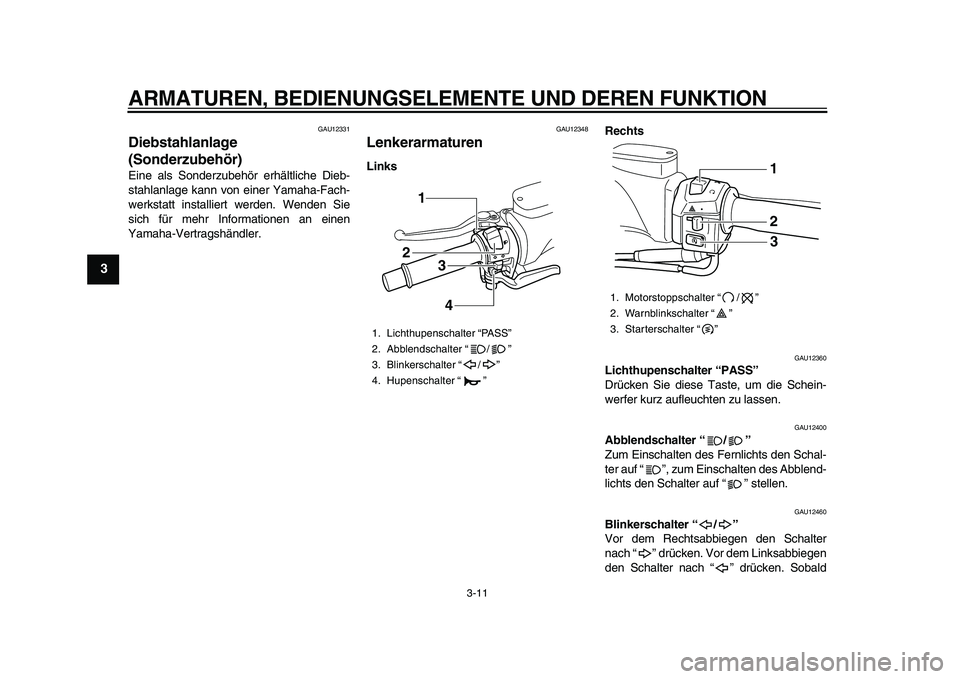 ARMATUREN, BEDIENUNGSELEMENTE UND DEREN FUNKTION

3

GAU12331

Diebstahlanlage (Sonderzubehör)

Eine als Sonderzubehör erhältliche Diebstahlanlage kann von einer Yamaha-Fachwerkstatt installiert werden. Wenden Sie sich für mehr Informationen an einen Yamaha-Vertragshändler.

GAU12348

Lenkerarmaturen

Links

1
2
3
4

1. Lichthupenschalter “PASS”
2. Abblendschalter “ / ”
3. Blinkerschalter “ / ”
4. Hupenschalter “ ”

Rechts

1
2
3

1. Motorstoppschalter “ / ”
2. Warnblinkschalter “ ”
3. Starterschalter “ ”

GAU12360

Lichthupenschalter “PASS”

Drücken Sie diese Taste, um die Scheinwerfer kurz aufleuchten zu lassen.

GAU12400

Abblendschalter “ / ”

Zum Einschalten des Fernlichts den Schalter auf “ ”, zum Einschalten des Abblendlichts den Schalter auf “ ” stellen.

GAU12460

Blinkerschalter “ / ”

Vor dem Rechtsabbiegen den Schalter nach “ ” drücken. Vor dem Linksabbiegen den Schalter nach “ ” drücken. Sobald

3-11

carmanualsonline.info