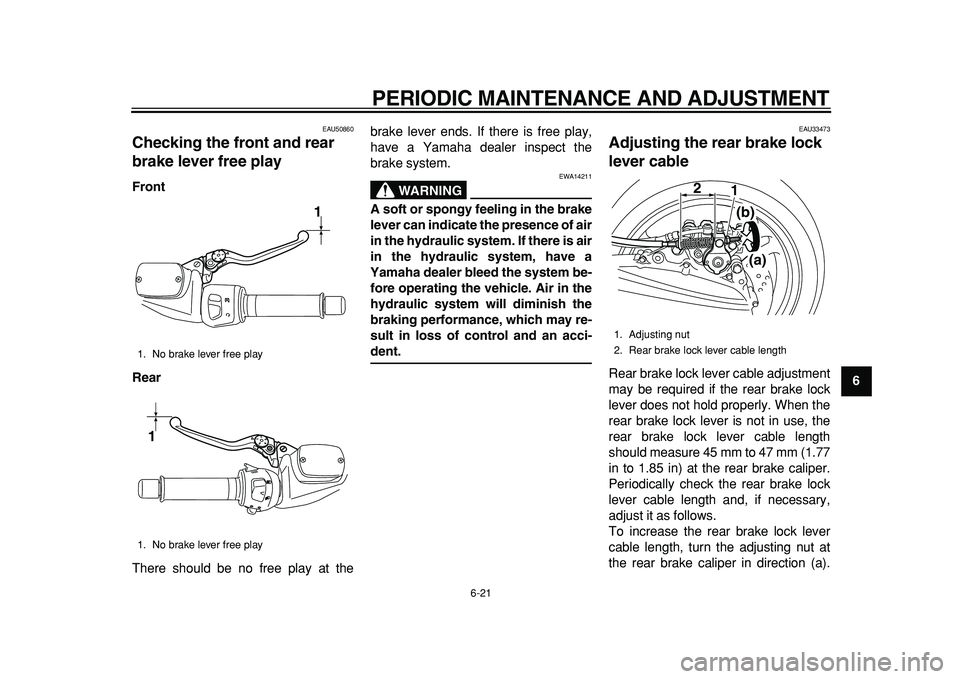 PERIODIC MAINTENANCE AND ADJUSTMENT

EAU50860

Checking the front and rear brake lever free play

Front

1

1. No brake lever free play

Rear

1

1. No brake lever free play

There should be no free play at the brake lever ends. If there is free play, have a Yamaha dealer inspect the brake system.

EWA14211

WARNING

A soft or spongy feeling in the brake lever can indicate the presence of air in the hydraulic system. If there is air in the hydraulic system, have a Yamaha dealer bleed the system before operating the vehicle. Air in the hydraulic system will diminish the braking performance, which may result in loss of control and an accident.

EAU33473

Adjusting the rear brake lock lever cable

2 1 (b) (a)

1. Adjusting nut
2. Rear brake lock lever cable length

Rear brake lock lever cable adjustment may be required if the rear brake lock lever does not hold properly. When the rear brake lock lever is not in use, the rear brake lock lever cable length should measure 45 mm to 47 mm (1.77 in to 1.85 in) at the rear brake caliper. Periodically check the rear brake lock lever cable length and, if necessary, adjust it as follows.
To increase the rear brake lock lever cable length, turn the adjusting nut at the rear brake caliper in direction (a).

6

6-21

carmanualsonline.info