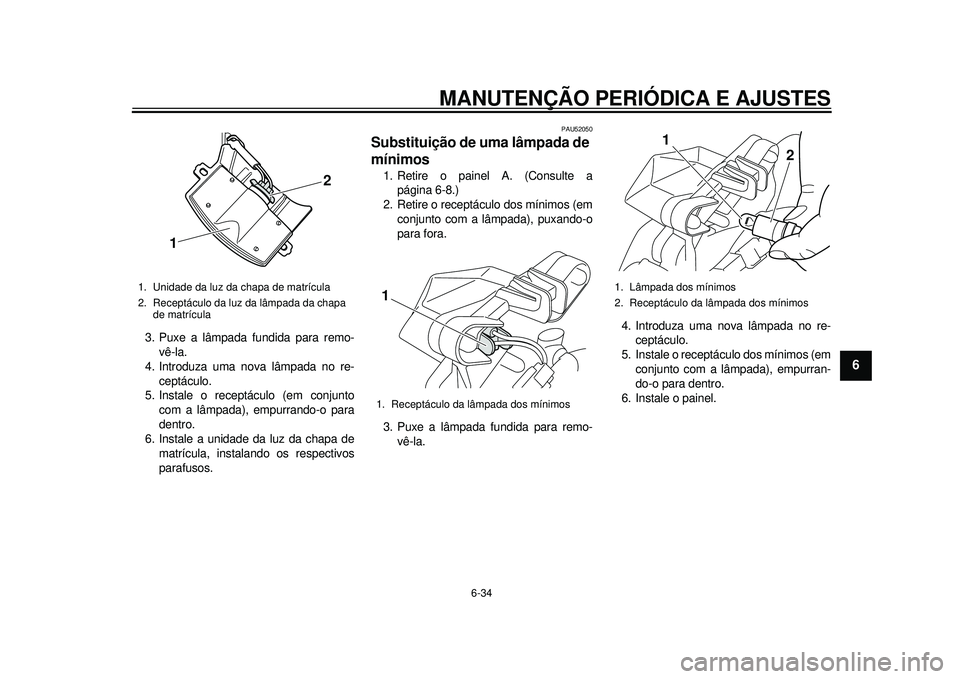 MANUTENÇÃO PERIÓDICA E AJUSTES

2

1

1. Unidade da luz da chapa de matrícula
2. Receptáculo da luz da lâmpada da chapa de matrícula

3. Puxe a lâmpada fundida para removê-la.
4. Introduza uma nova lâmpada no receptáculo.
5. Instale o receptáculo (em conjunto com a lâmpada), empurrando-o para dentro.
6. Instale a unidade da luz da chapa de matrícula, instalando os respectivos parafusos.

PAU52050

Substituição de uma lâmpada de mínimos

1. Retire o painel A. (Consulte a página 6-8.)
2. Retire o receptáculo dos mínimos (em conjunto com a lâmpada), puxando-o para fora.

1

1. Receptáculo da lâmpada dos mínimos

3. Puxe a lâmpada fundida para removê-la.

1

2

1. Lâmpada dos mínimos
2. Receptáculo da lâmpada dos mínimos

4. Introduza uma nova lâmpada no receptáculo.
5. Instale o receptáculo dos mínimos (em conjunto com a lâmpada), empurrando-o para dentro.
6. Instale o painel.

6

6-34

carmanualsonline.info