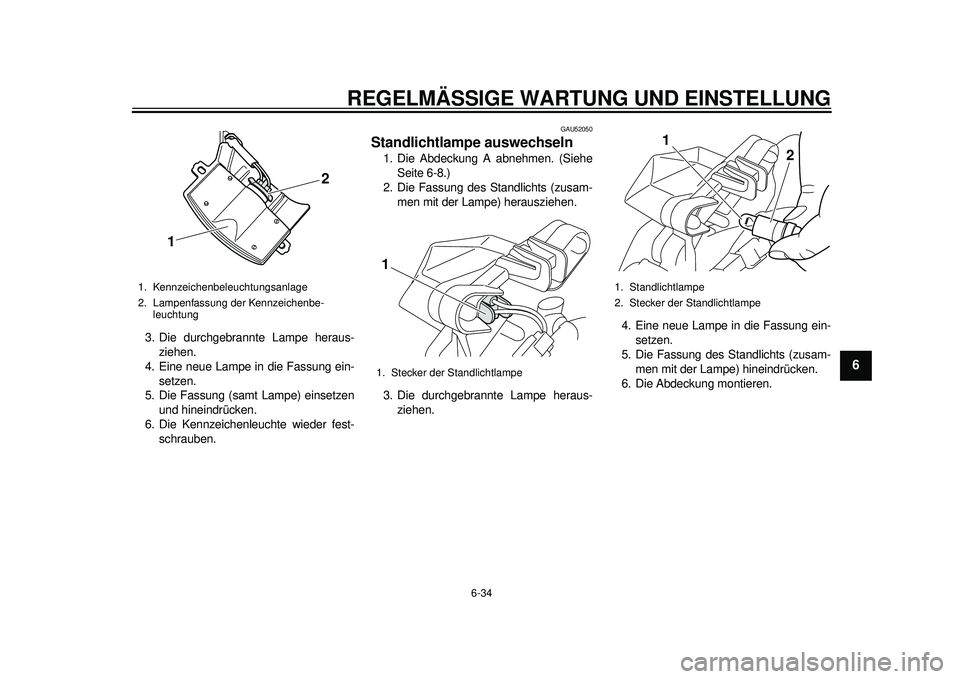 REGELMÄSSIGE WARTUNG UND EINSTELLUNG

2

1

1. Kennzeichenbeleuchtungsanlage
2. Lampenfassung der Kennzeichenbeleuchtung

3. Die durchgebrannte Lampe herausziehen.
4. Eine neue Lampe in die Fassung einsetzen.
5. Die Fassung (samt Lampe) einsetzen und hineindrücken.
6. Die Kennzeichenleuchte wieder festschrauben.

GAU52050

Standlichtlampe auswechseln

1. Die Abdeckung A abnehmen. (Siehe Seite 6-8.)
2. Die Fassung des Standlichts (zusammen mit der Lampe) herausziehen.

1

1. Stecker der Standlichtlampe

3. Die durchgebrannte Lampe herausziehen.

1

2

1. Standlichtlampe
2. Stecker der Standlichtlampe

4. Eine neue Lampe in die Fassung einsetzen.
5. Die Fassung des Standlichts (zusammen mit der Lampe) hineindrücken.
6. Die Abdeckung montieren.

6

6-34

carmanualsonline.info