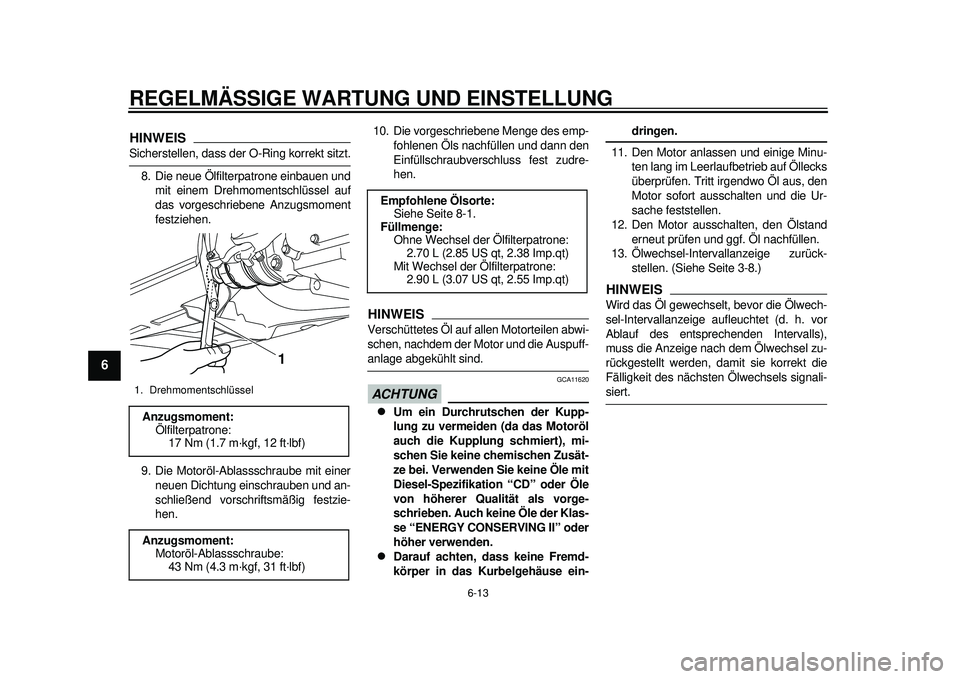 REGELMÄSSIGE WARTUNG UND EINSTELLUNG

6

HINWEIS
Sicherstellen, dass der O-Ring korrekt sitzt.

8. Die neue Ölfilterpatrone einbauen und mit einem Drehmomentschlüssel auf das vorgeschriebene Anzugsmoment festziehen.

1

1. Drehmomentschlüssel

Anzugsmoment:
Ölfilterpatrone:
17 Nm (1.7 m·kgf, 12 ft·lbf)

9. Die Motoröl-Ablassschraube mit einer neuen Dichtung einschrauben und anschließend vorschriftsmäßig festziehen.

Anzugsmoment:
Motoröl-Ablassschraube:
43 Nm (4.3 m·kgf, 31 ft·lbf)

10. Die vorgeschriebene Menge des empfohlenen Öls nachfüllen und dann den Einfüllschraubverschluss fest zudrehen.

Empfohlene Ölsorte:
Siehe Seite 8-1.
Füllmenge:
Ohne Wechsel der Ölfilterpatrone:
2.70 L (2.85 US qt, 2.38 Imp.qt)
Mit Wechsel der Ölfilterpatrone:
2.90 L (3.07 US qt, 2.55 Imp.qt)

HINWEIS
Verschüttetes Öl auf allen Motorteilen abwischen, nachdem der Motor und die Auspuffanlage abgekühlt sind.

GCA11620

ACHTUNG

● Um ein Durchrutschen der Kupplung zu vermeiden (da das Motoröl auch die Kupplung schmiert), mischen Sie keine chemischen Zusätze bei. Verwenden Sie keine Öle mit Diesel-Spezifikation “CD” oder Öle von höherer Qualität als vorgeschrieben. Auch keine Öle der Klasse “ENERGY CONSERVING II” oder höher verwenden.
● Darauf achten, dass keine Fremdkörper in das Kurbelgehäuse eindringen.

11. Den Motor anlassen und einige Minuten lang im Leerlaufbetrieb auf Öllecks überprüfen. Tritt irgendwo Öl aus, den Motor sofort ausschalten und die Ursache feststellen.
12. Den Motor ausschalten, den Ölstand erneut prüfen und ggf. Öl nachfüllen.
13. Ölwechsel-Intervallanzeige zurückstellen. (Siehe Seite 3-8.)

HINWEIS
Wird das Öl gewechselt, bevor die Ölwechsel-Intervallanzeige aufleuchtet (d. h. vor Ablauf des entsprechenden Intervalls), muss die Anzeige nach dem Ölwechsel zurückgestellt werden, damit sie korrekt die Fälligkeit des nächsten Ölwechsels signalisiert.

6-13

carmanualsonline.info