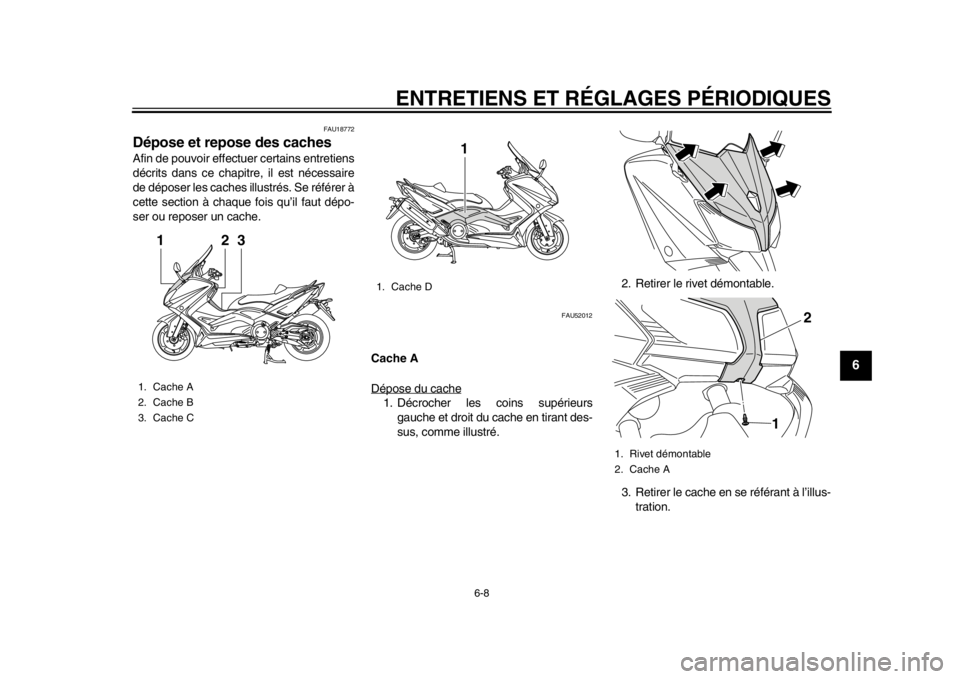 ENTRETIENS ET RÉGLAGES PÉRIODIQUES

FAU18772

Dépose et repose des caches

Afin de pouvoir effectuer certains entretiens décrits dans ce chapitre, il est nécessaire de déposer les caches illustrés. Se référer à cette section à chaque fois qu'il faut déposer ou reposer un cache.

1 2 3

1. Cache A
2. Cache B
3. Cache C

1

1. Cache D

FAU52012

Cache A

Dépose du cache

1. Décrocher les coins supérieurs gauche et droit du cache en tirant dessus, comme illustré.

2. Retirer le rivet démontable.

2

1

1. Rivet démontable
2. Cache A

3. Retirer le cache en se référant à l'illustration.

6

6-8

carmanualsonline.info