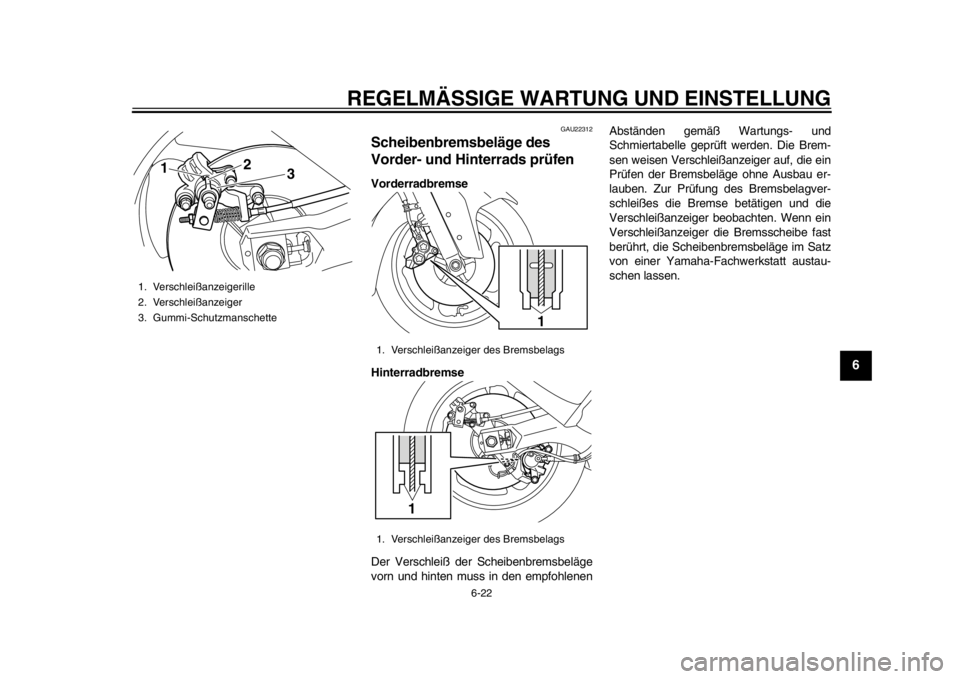 REGELMÄSSIGE WARTUNG UND EINSTELLUNG

1
2
3

1. Verschleißanzeigerille
2. Verschleißanzeiger
3. Gummi-Schutzmanschette

GAU22312

Scheibenbremsbeläge des Vorder- und Hinterrads prüfen

Vorderradbremse

1

1. Verschleißanzeiger des Bremsbelags

Hinterradbremse

1

1. Verschleißanzeiger des Bremsbelags

Der Verschleiß der Scheibenbremsbeläge vorn und hinten muss in den empfohlenen Abständen gemäß Wartungs- und Schmiertabelle geprüft werden. Die Bremsen weisen Verschleißanzeiger auf, die ein Prüfen der Bremsbeläge ohne Ausbau erlauben. Zur Prüfung des Bremsbelagverschleißes die Bremse betätigen und die Verschleißanzeiger beobachten. Wenn ein Verschleißanzeiger die Bremsscheibe fast berührt, die Scheibenbremsbeläge im Satz von einer Yamaha-Fachwerkstatt austauschen lassen.

6

6-22

carmanualsonline.info