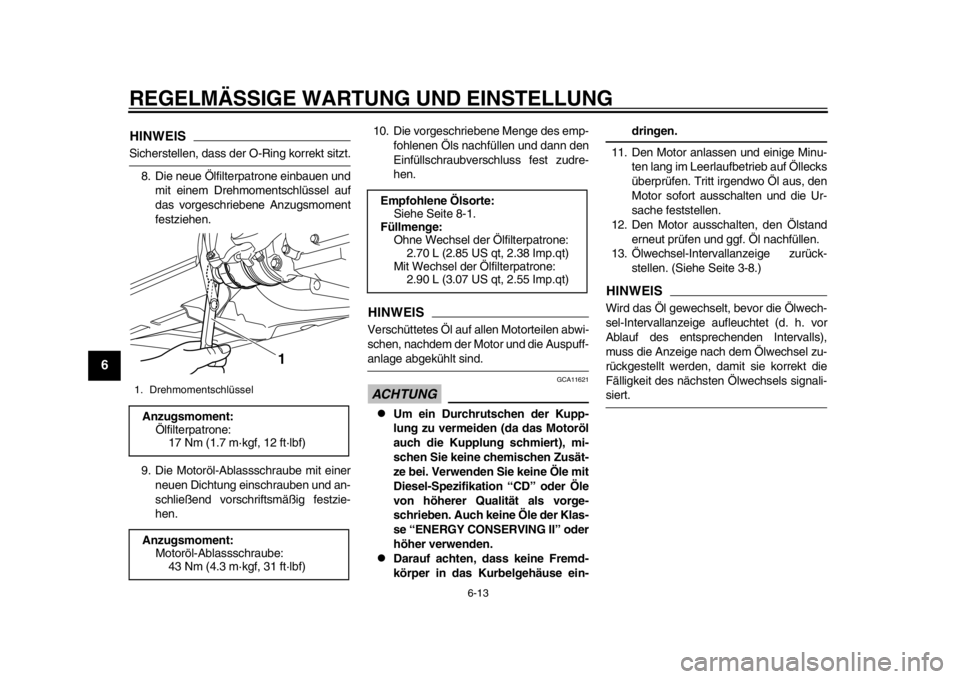 REGELMÄSSIGE WARTUNG UND EINSTELLUNG

6

HINWEIS

Sicherstellen, dass der O-Ring korrekt sitzt.

8. Die neue Ölfilterpatrone einbauen und mit einem Drehmomentschlüssel auf das vorgeschriebene Anzugsmoment festziehen.

1

1. Drehmomentschlüssel

Anzugsmoment:
Ölfilterpatrone:
17 Nm (1.7 m·kgf, 12 ft·lbf)

9. Die Motoröl-Ablassschraube mit einer neuen Dichtung einschrauben und anschließend vorschriftsmäßig festziehen.

Anzugsmoment:
Motoröl-Ablassschraube:
43 Nm (4.3 m·kgf, 31 ft·lbf)

10. Die vorgeschriebene Menge des empfohlenen Öls nachfüllen und dann den Einfüllschraubverschluss fest zudrehen.

Empfohlene Ölsorte:
Siehe Seite 8-1.
Füllmenge:
Ohne Wechsel der Ölfilterpatrone:
2.70 L (2.85 US qt, 2.38 Imp.qt)
Mit Wechsel der Ölfilterpatrone:
2.90 L (3.07 US qt, 2.55 Imp.qt)

HINWEIS

Verschüttetes Öl auf allen Motorteilen abwischen, nachdem der Motor und die Auspuffanlage abgekühlt sind.

GCA11621

ACHTUNG

● Um ein Durchrutschen der Kupplung zu vermeiden (da das Motoröl auch die Kupplung schmiert), mischen Sie keine chemischen Zusätze bei. Verwenden Sie keine Öle mit Diesel-Spezifikation “CD” oder Öle von höherer Qualität als vorgeschrieben. Auch keine Öle der Klasse “ENERGY CONSERVING II” oder höher verwenden.
● Darauf achten, dass keine Fremdkörper in das Kurbelgehäuse eindringen.

11. Den Motor anlassen und einige Minuten lang im Leerlaufbetrieb auf Öllecks überprüfen. Tritt irgendwo Öl aus, den Motor sofort ausschalten und die Ursache feststellen.
12. Den Motor ausschalten, den Ölstand erneut prüfen und ggf. Öl nachfüllen.
13. Ölwechsel-Intervallanzeige zurückstellen. (Siehe Seite 3-8.)

HINWEIS

Wird das Öl gewechselt, bevor die Ölwechsel-Intervallanzeige aufleuchtet (d. h. vor Ablauf des entsprechenden Intervalls), muss die Anzeige nach dem Ölwechsel zurückgestellt werden, damit sie korrekt die Fälligkeit des nächsten Ölwechsels signalisiert.

6-13

carmanualsonline.info