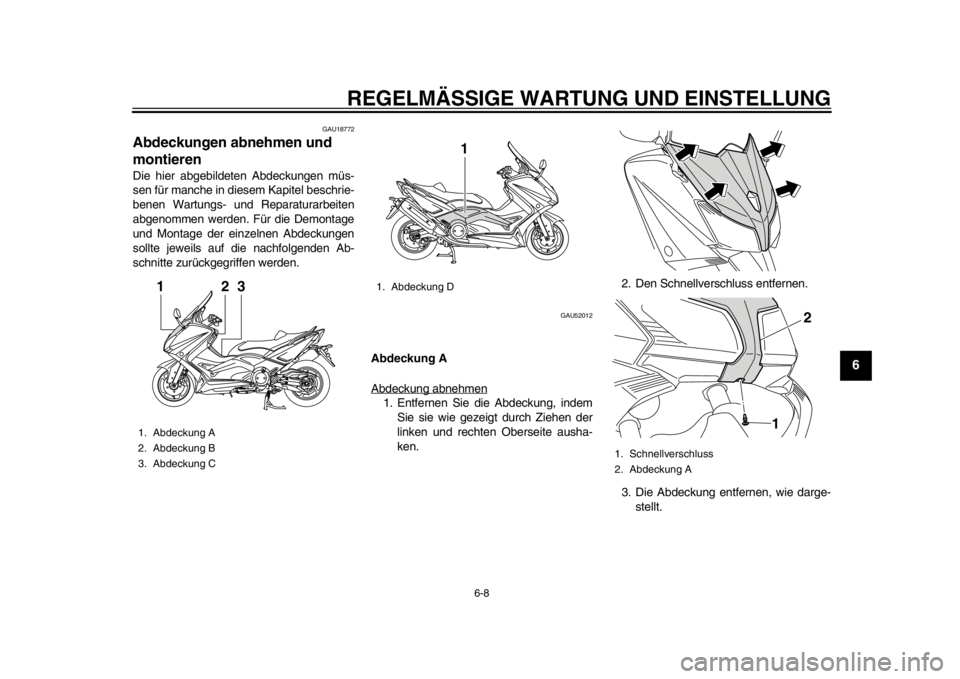 REGELMÄSSIGE WARTUNG UND EINSTELLUNG

GAU18772

Abdeckungen abnehmen und montieren

Die hier abgebildeten Abdeckungen müssen für manche in diesem Kapitel beschriebenen Wartungs- und Reparaturarbeiten abgenommen werden. Für die Demontage und Montage der einzelnen Abdeckungen sollte jeweils auf die nachfolgenden Abschnitte zurückgegriffen werden.

1 2 3

1. Abdeckung A
2. Abdeckung B
3. Abdeckung C

1

1. Abdeckung D

GAU52012

Abdeckung A

Abdeckung abnehmen

1. Entfernen Sie die Abdeckung, indem Sie sie wie gezeigt durch Ziehen der linken und rechten Oberseite aushaken.

2. Den Schnellverschluss entfernen.

2

1

1. Schnellverschluss
2. Abdeckung A

3. Die Abdeckung entfernen, wie dargestellt.

6

6-8

carmanualsonline.info