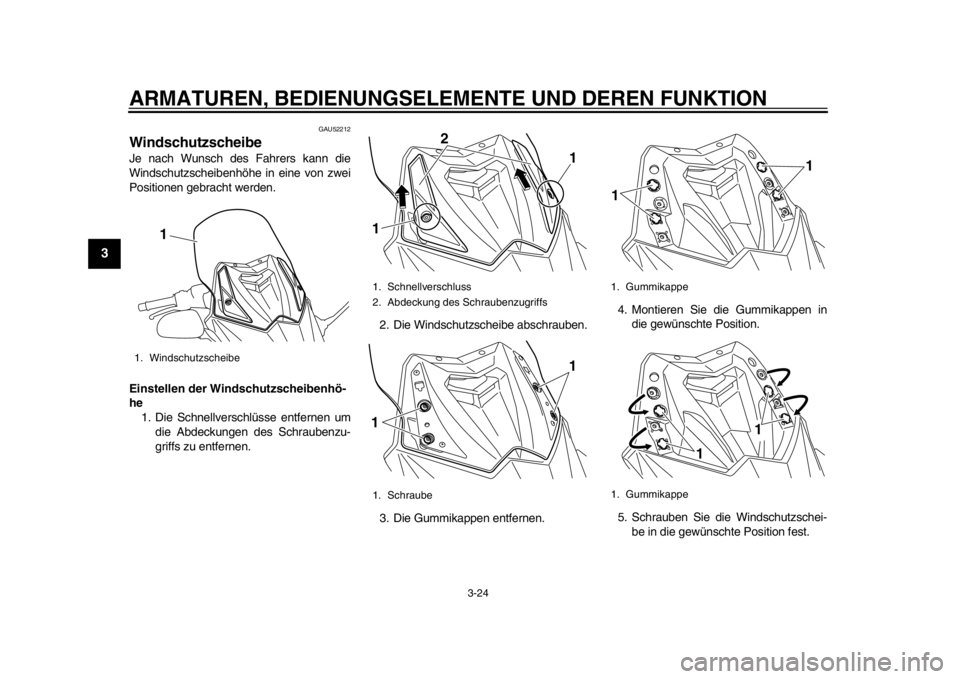 ARMATUREN, BEDIENUNGSELEMENTE UND DEREN FUNKTION

3

GAU52212

Windschutzscheibe

Je nach Wunsch des Fahrers kann die Windschutzscheibenhöhe in eine von zwei Positionen gebracht werden.

1

1. Windschutzscheibe

Einstellen der Windschutzscheibenhöhe

1. Die Schnellverschlüsse entfernen um die Abdeckungen des Schraubenzugriffs zu entfernen.

2

1

1

1. Schnellverschluss
2. Abdeckung des Schraubenzugriffs

2. Die Windschutzscheibe abschrauben.

1

1

1. Schraube

3. Die Gummikappen entfernen.

1

1

1. Gummikappe

4. Montieren Sie die Gummikappen in die gewünschte Position.

1

1

1. Gummikappe

5. Schrauben Sie die Windschutzscheibe in die gewünschte Position fest.

3-24

carmanualsonline.info