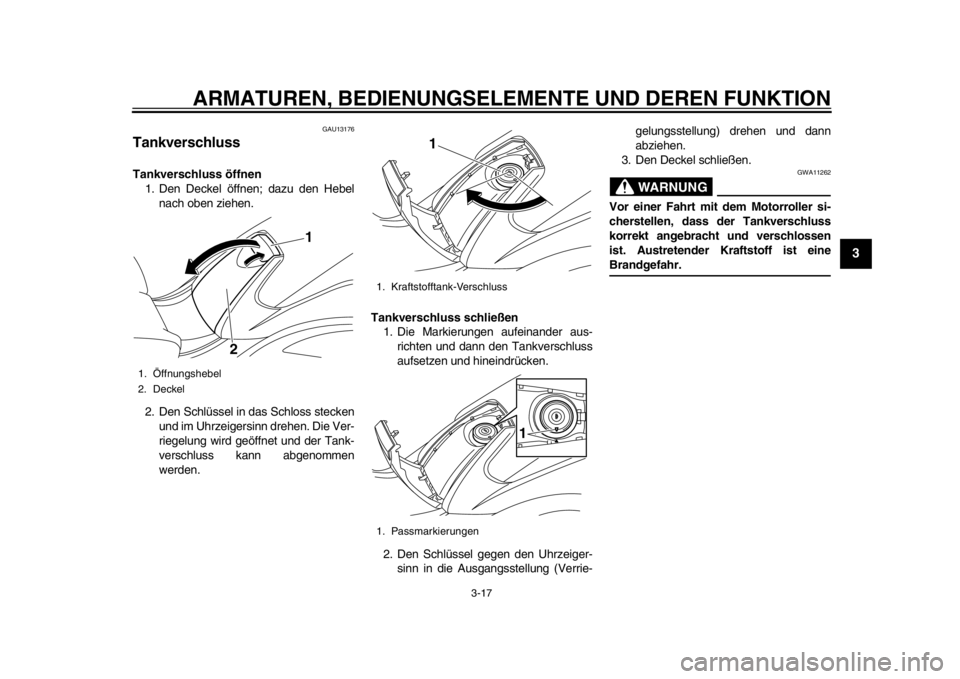 ARMATUREN, BEDIENUNGSELEMENTE UND DEREN FUNKTION

GAU13176

Tankverschluss

Tankverschluss öffnen
1. Den Deckel öffnen; dazu den Hebel nach oben ziehen.

1

2

1. Öffnungshebel
2. Deckel

2. Den Schlüssel in das Schloss stecken und im Uhrzeigersinn drehen. Die Verriegelung wird geöffnet und der Tankverschluss kann abgenommen werden.

1

1. Kraftstofftank-Verschluss

Tankverschluss schließen
1. Die Markierungen aufeinander ausrichten und dann den Tankverschluss aufsetzen und hineindrücken.

1

1. Passmarkierungen

2. Den Schlüssel gegen den Uhrzeigersinn in die Ausgangsstellung (Verriegelungsstellung) drehen und dann abziehen.
3. Den Deckel schließen.

GWA11262

WARNUNG

Vor einer Fahrt mit dem Motorroller sicherstellen, dass der Tankverschluss korrekt angebracht und verschlossen ist. Austretender Kraftstoff ist eine Brandgefahr.

3

3-17

carmanualsonline.info