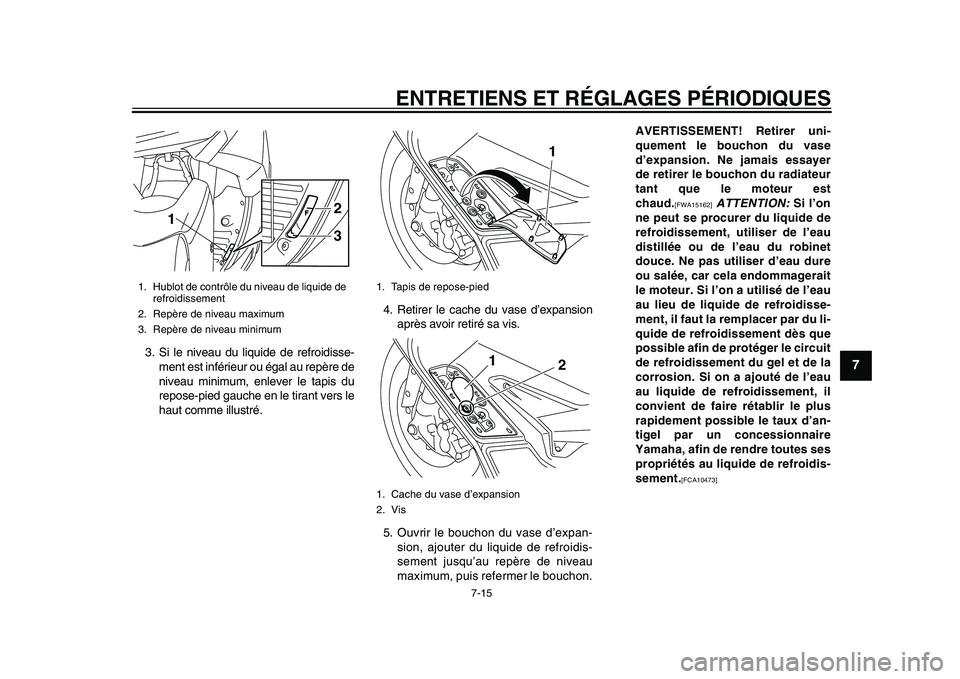 ENTRETIENS ET RÉGLAGES PÉRIODIQUES

1
2
3

1. Hublot de contrôle du niveau de liquide de refroidissement
2. Repère de niveau maximum
3. Repère de niveau minimum

3. Si le niveau du liquide de refroidissement est inférieur ou égal au repère de niveau minimum, enlever le tapis du repose-pied gauche en le tirant vers le haut comme illustré.

1

1. Tapis de repose-pied

4. Retirer le cache du vase d'expansion après avoir retiré sa vis.

1
2

1. Cache du vase d'expansion
2. Vis

5. Ouvrir le bouchon du vase d'expansion, ajouter du liquide de refroidissement jusqu'au repère de niveau maximum, puis refermer le bouchon.

AVERTISSEMENT! Retirer uniquement le bouchon du vase d'expansion. Ne jamais essayer de retirer le bouchon du radiateur tant que le moteur est chaud.[FWA15162] ATTENTION: Si l'on ne peut se procurer du liquide de refroidissement, utiliser de l'eau distillée ou de l'eau du robinet douce. Ne pas utiliser d'eau dure ou salée, car cela endommagerait le moteur. Si l'on a utilisé de l'eau au lieu de liquide de refroidissement, il faut la remplacer par du liquide de refroidissement dès que possible afin de protéger le circuit de refroidissement du gel et de la corrosion. Si on a ajouté de l'eau au liquide de refroidissement, il convient de faire rétablir le plus rapidement possible le taux d'antigel par un concessionnaire Yamaha, afin de rendre toutes ses propriétés au liquide de refroidissement.[FCA10473]

7

7-15

carmanualsonline.info