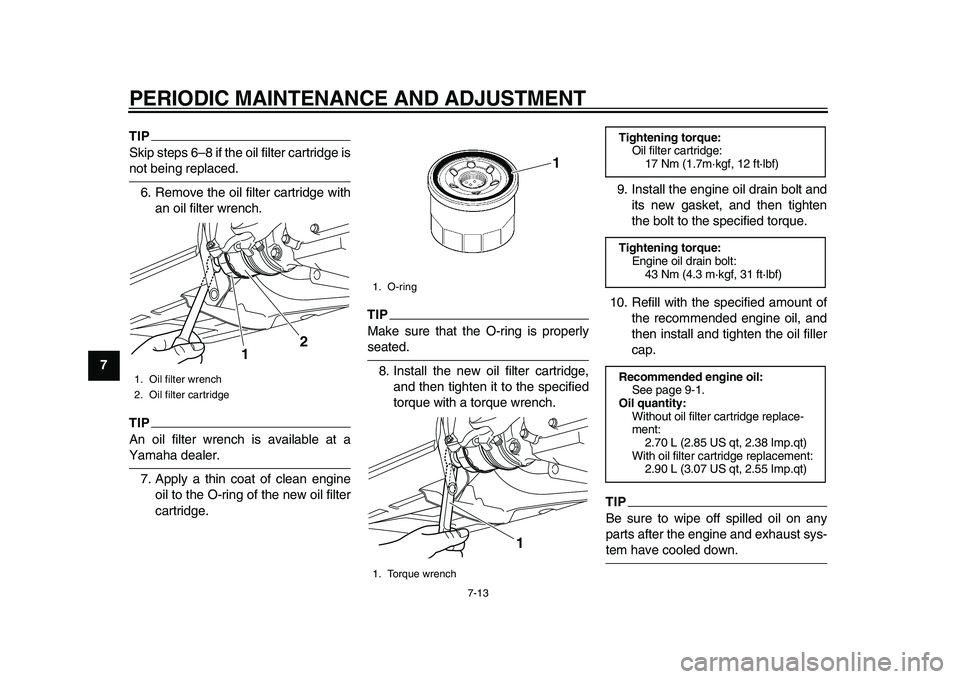 PERIODIC MAINTENANCE AND ADJUSTMENT

7

TIP
Skip steps 6–8 if the oil filter cartridge is not being replaced.

6. Remove the oil filter cartridge with an oil filter wrench.

1
2

1. Oil filter wrench
2. Oil filter cartridge

TIP
An oil filter wrench is available at a Yamaha dealer.

7. Apply a thin coat of clean engine oil to the O-ring of the new oil filter cartridge.

1

1. O-ring

TIP
Make sure that the O-ring is properly seated.

8. Install the new oil filter cartridge, and then tighten it to the specified torque with a torque wrench.

1

1. Torque wrench

Tightening torque:
Oil filter cartridge:
17 Nm (1.7m·kgf, 12 ft·lbf)

9. Install the engine oil drain bolt and its new gasket, and then tighten the bolt to the specified torque.

Tightening torque:
Engine oil drain bolt:
43 Nm (4.3 m·kgf, 31 ft·lbf)

10. Refill with the specified amount of the recommended engine oil, and then install and tighten the oil filler cap.

Recommended engine oil:
See page 9-1.
Oil quantity:
Without oil filter cartridge replacement:
2.70 L (2.85 US qt, 2.38 Imp.qt)
With oil filter cartridge replacement:
2.90 L (3.07 US qt, 2.55 Imp.qt)

TIP
Be sure to wipe off spilled oil on any parts after the engine and exhaust system have cooled down.

7-13

carmanualsonline.info