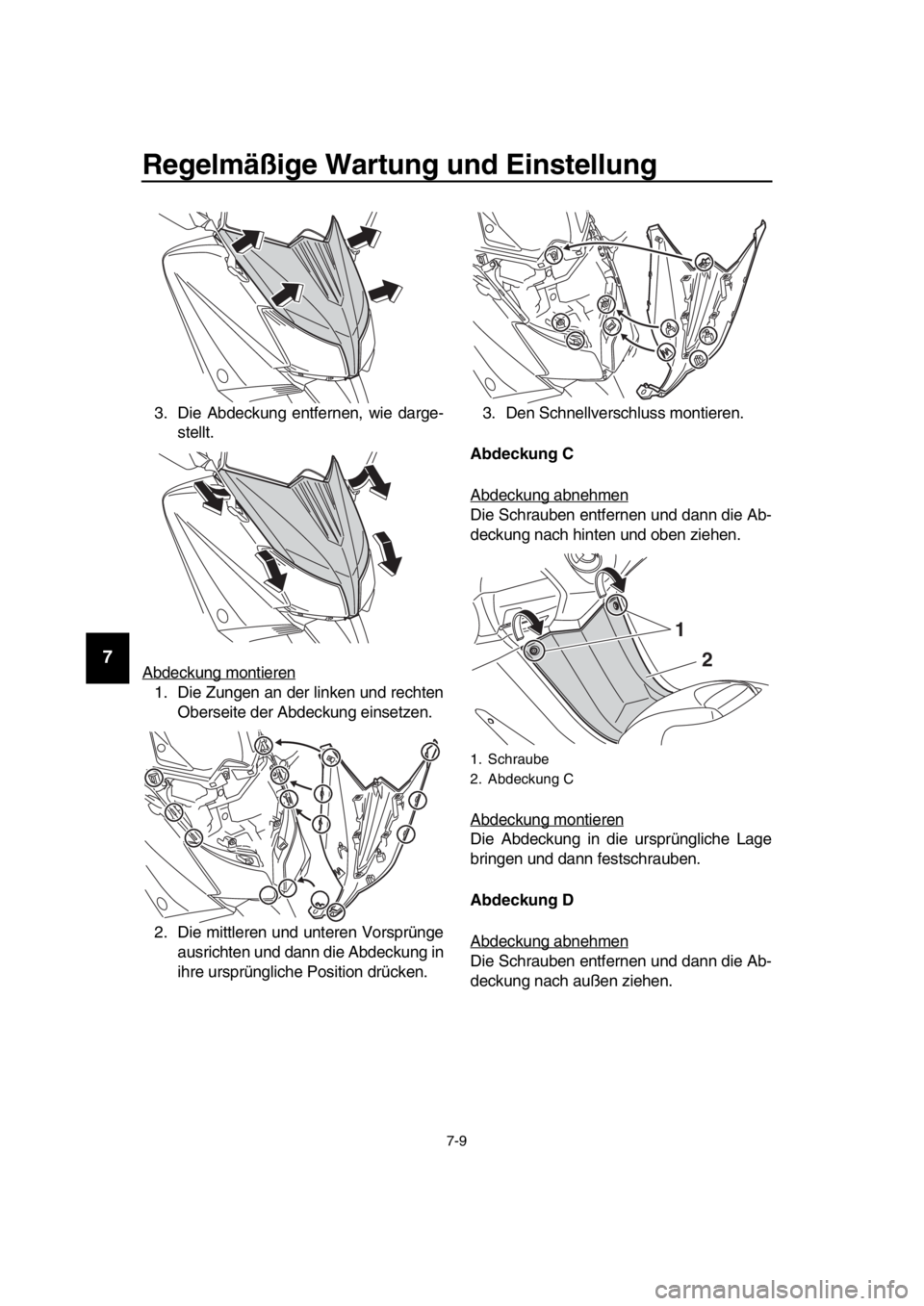 Regelmäßige Wartung und Einstellung

7

3. Die Abdeckung entfernen, wie dargestellt.

Abdeckung montieren
1. Die Zungen an der linken und rechten Oberseite der Abdeckung einsetzen.

2. Die mittleren und unteren Vorsprünge ausrichten und dann die Abdeckung in ihre ursprüngliche Position drücken.

3. Den Schnellverschluss montieren.

Abdeckung C

Abdeckung abnehmen
Die Schrauben entfernen und dann die Abdeckung nach hinten und oben ziehen.

1
2

1. Schraube
2. Abdeckung C

Abdeckung montieren
Die Abdeckung in die ursprüngliche Lage bringen und dann festschrauben.

Abdeckung D

Abdeckung abnehmen
Die Schrauben entfernen und dann die Abdeckung nach außen ziehen.

7-9

carmanualsonline.info