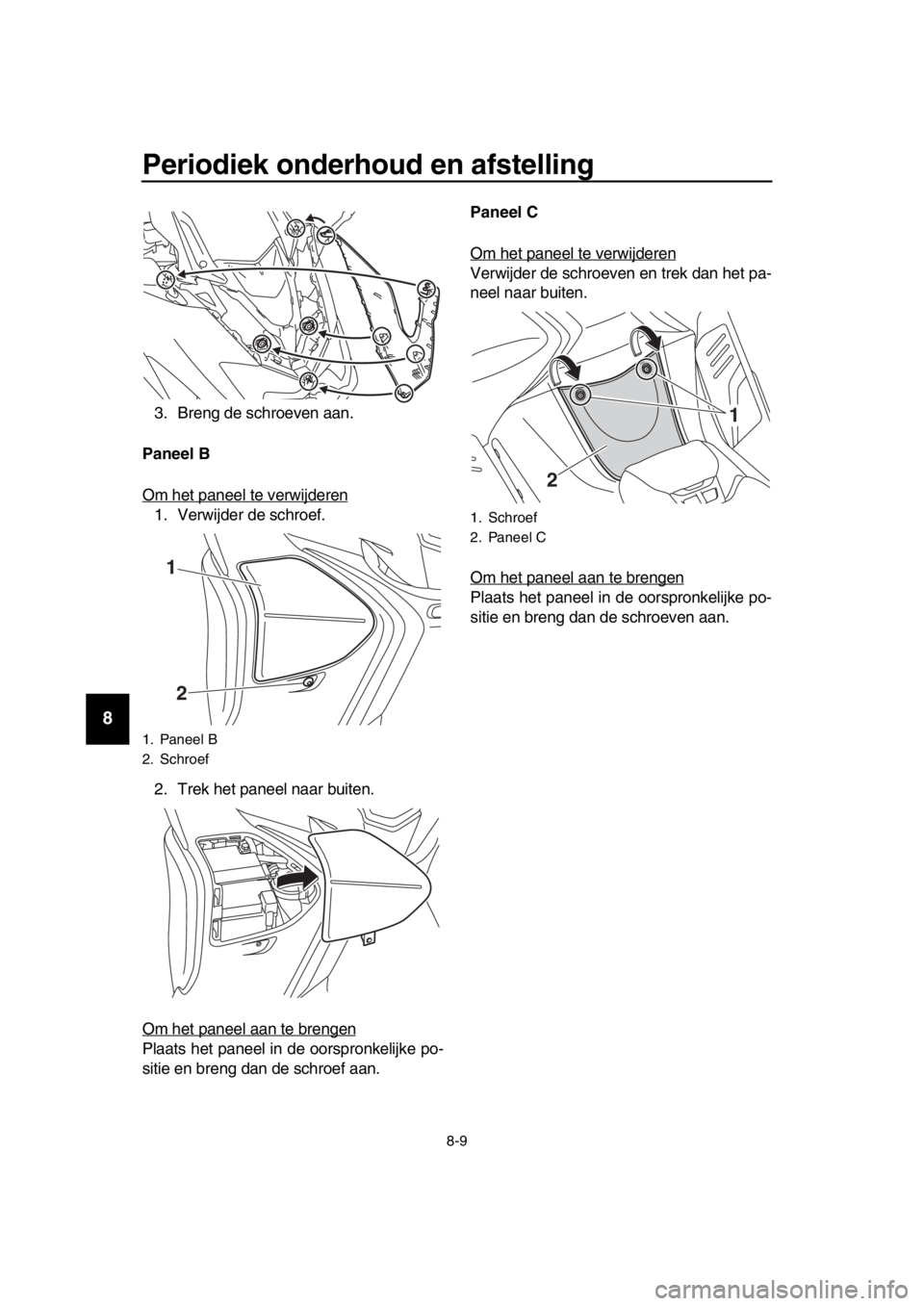 Periodiek onderhoud en afstelling

8

3. Breng de schroeven aan.

Paneel B

Om het paneel te verwijderen

1. Verwijder de schroef.

1

2

1. Paneel B
2. Schroef

2. Trek het paneel naar buiten.

Om het paneel aan te brengen

Plaats het paneel in de oorspronkelijke positie en breng dan de schroef aan.

Paneel C

Om het paneel te verwijderen

Verwijder de schroeven en trek dan het paneel naar buiten.

1

2

1. Schroef
2. Paneel C

Om het paneel aan te brengen

Plaats het paneel in de oorspronkelijke positie en breng dan de schroeven aan.

8-9

carmanualsonline.info