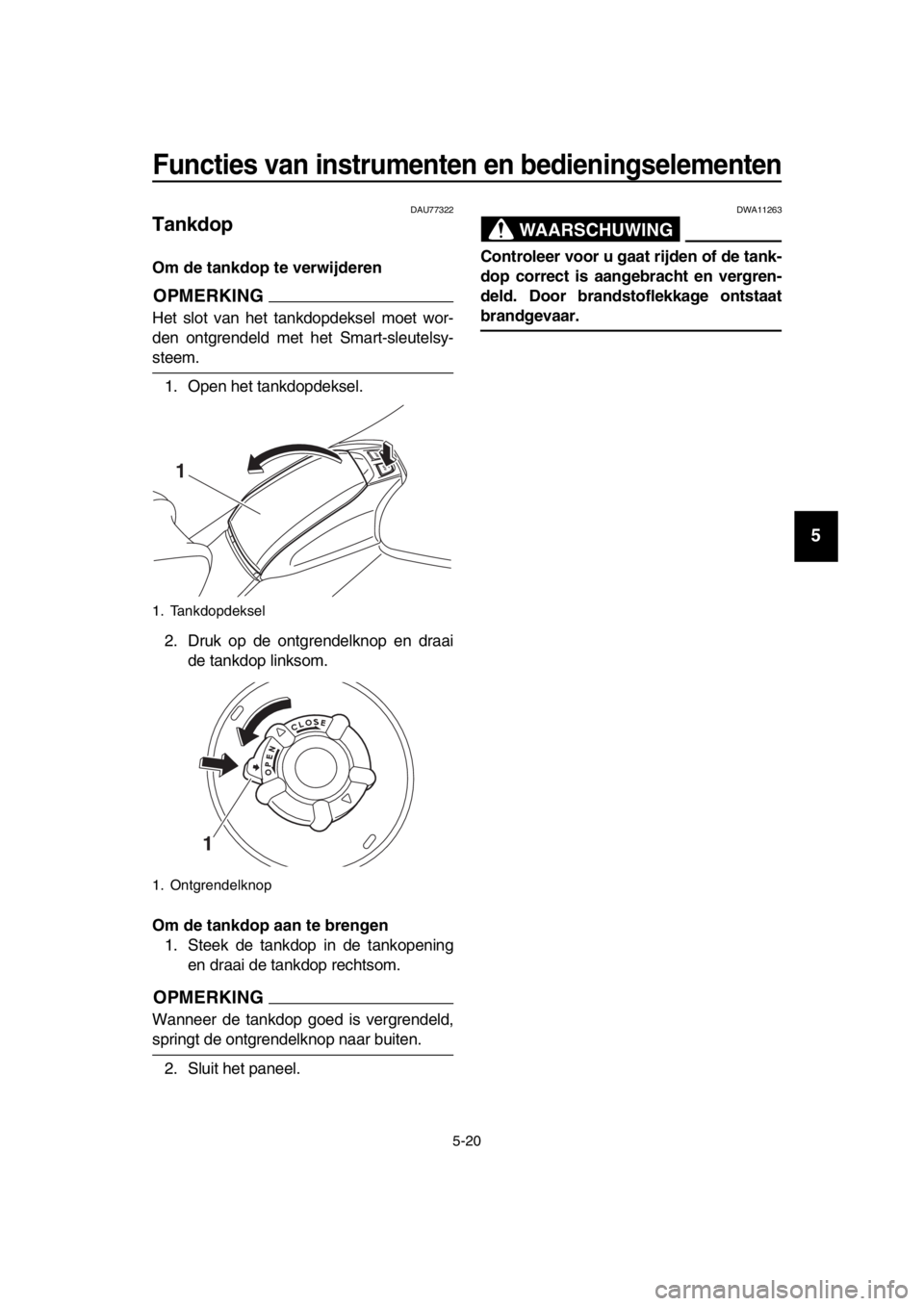 Functies van instrumenten en bedieningselementen

DAU77322

Tankdop

Om de tankdop te verwijderen

OPMERKING

Het slot van het tankdopdeksel moet worden ontgrendeld met het Smart-sleutelsysteem.

1. Open het tankdopdeksel.

1

1. Tankdopdeksel

2. Druk op de ontgrendelknop en draai de tankdop linksom.

CLOSE

OPEN

1

1. Ontgrendelknop

Om de tankdop aan te brengen

1. Steek de tankdop in de tankopening en draai de tankdop rechtsom.

OPMERKING

Wanneer de tankdop goed is vergrendeld, springt de ontgrendelknop naar buiten.

2. Sluit het paneel.

DWA11263

WAARSCHUWING

Controleer voor u gaat rijden of de tankdop correct is aangebracht en vergrendeld. Door brandstoflekkage ontstaat brandgevaar.

5

5-20

carmanualsonline.info