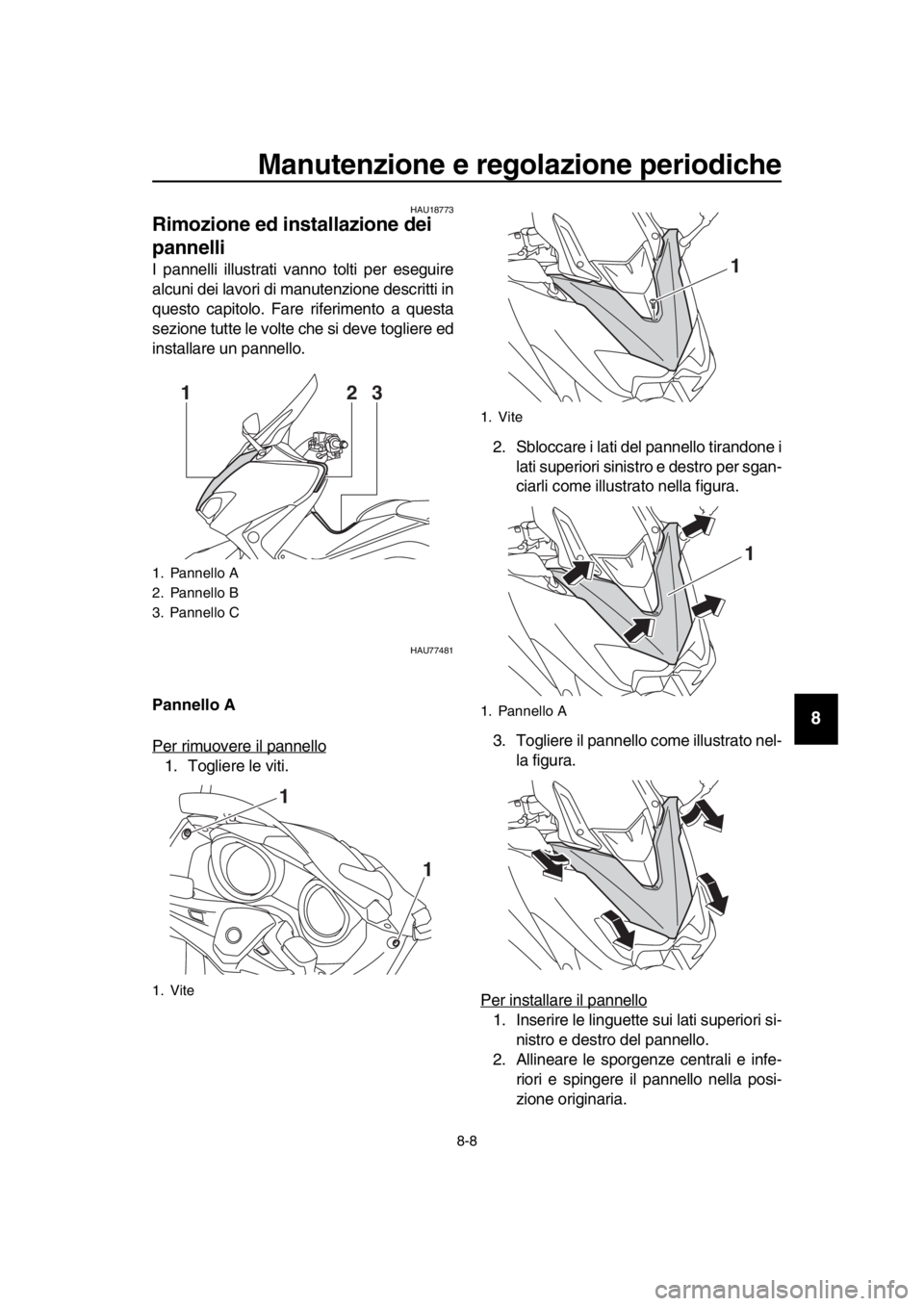 Manutenzione e regolazione periodiche

HAU18773

Rimozione ed installazione dei pannelli

I pannelli illustrati vanno tolti per eseguire alcuni dei lavori di manutenzione descritti in questo capitolo. Fare riferimento a questa sezione tutte le volte che si deve togliere ed installare un pannello.

1 2 3

1. Pannello A
2. Pannello B
3. Pannello C

HAU77481

Pannello A

Per rimuovere il pannello
1. Togliere le viti.

1
1

1. Vite

1

1. Vite

2. Sbloccare i lati del pannello tirandone i lati superiori sinistro e destro per sganciarli come illustrato nella figura.

1

1. Pannello A

3. Togliere il pannello come illustrato nella figura.

Per installare il pannello
1. Inserire le linguette sui lati superiori sinistro e destro del pannello.
2. Allineare le sporgenze centrali e inferiori e spingere il pannello nella posizione originaria.

8

8-8

carmanualsonline.info