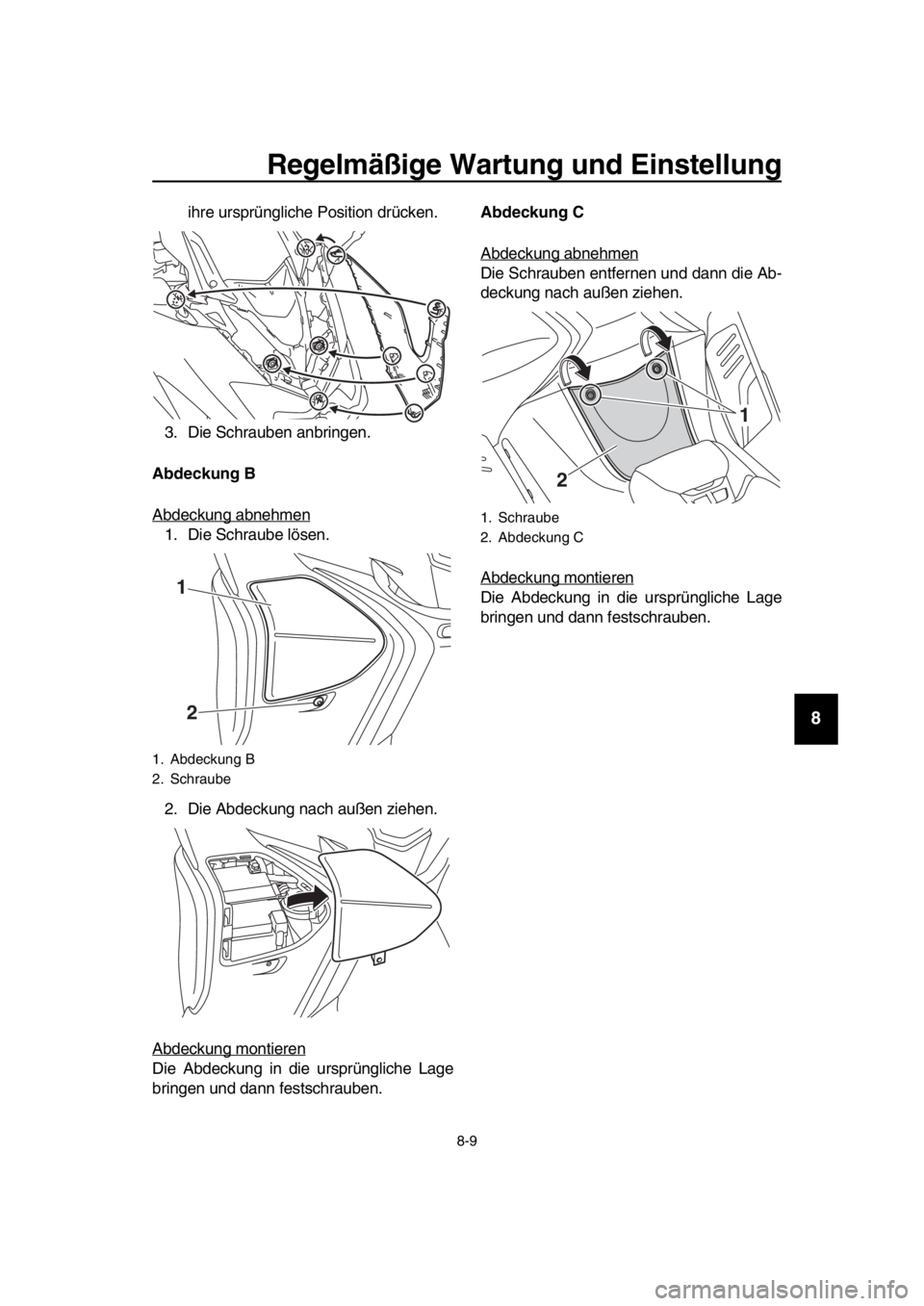 Regelmäßige Wartung und Einstellung

ihre ursprüngliche Position drücken.

3. Die Schrauben anbringen.

Abdeckung B

Abdeckung abnehmen

1. Die Schraube lösen.

1

2

1. Abdeckung B
2. Schraube

2. Die Abdeckung nach außen ziehen.

Abdeckung montieren
Die Abdeckung in die ursprüngliche Lage bringen und dann festschrauben.

Abdeckung C

Abdeckung abnehmen
Die Schrauben entfernen und dann die Abdeckung nach außen ziehen.

1

2

1. Schraube
2. Abdeckung C

Abdeckung montieren
Die Abdeckung in die ursprüngliche Lage bringen und dann festschrauben.

8

8-9

carmanualsonline.info