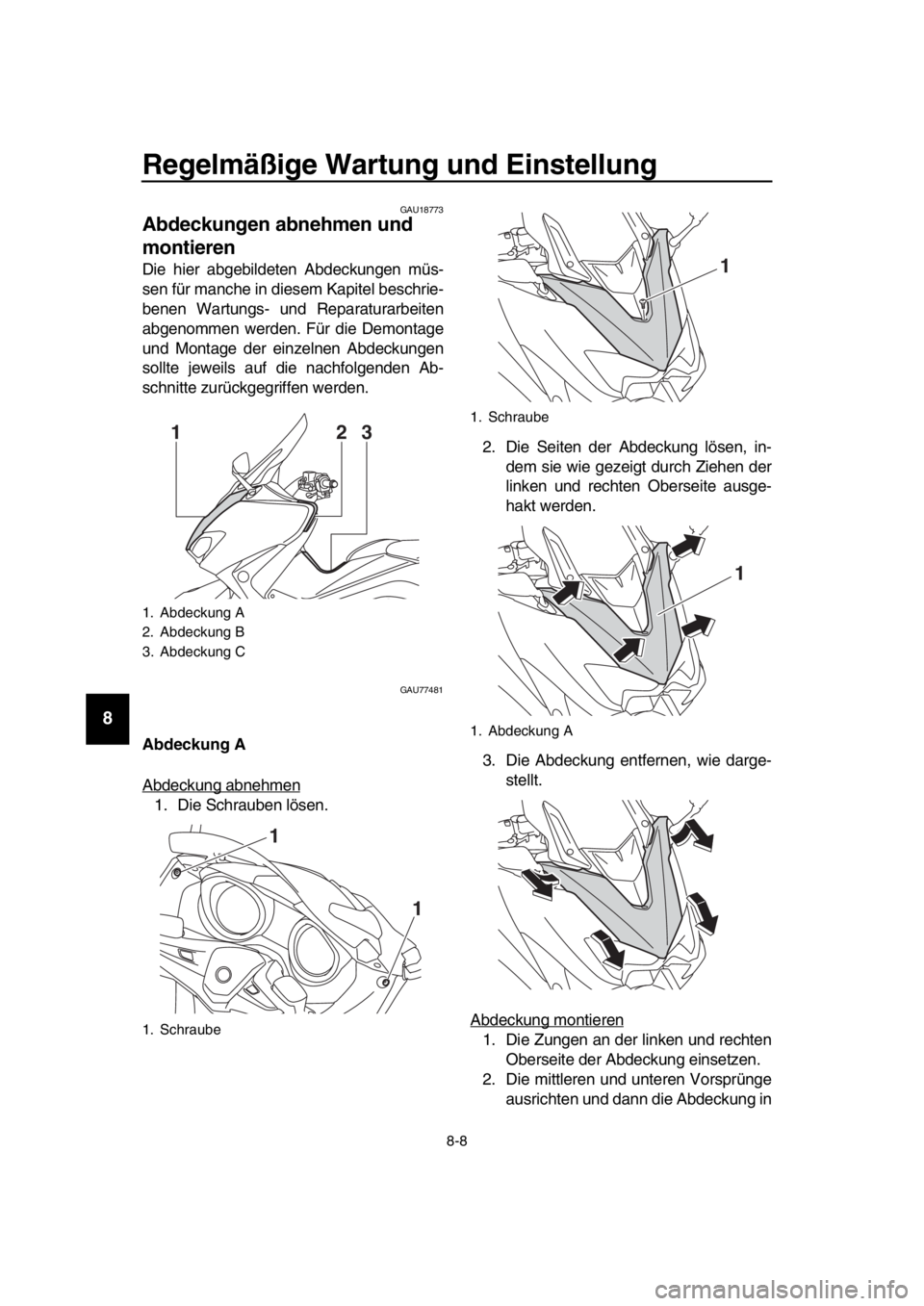 Regelmäßige Wartung und Einstellung

8

GAU18773

Abdeckungen abnehmen und montieren

Die hier abgebildeten Abdeckungen müssen für manche in diesem Kapitel beschriebenen Wartungs- und Reparaturarbeiten abgenommen werden. Für die Demontage und Montage der einzelnen Abdeckungen sollte jeweils auf die nachfolgenden Abschnitte zurückgegriffen werden.

1 2 3

1. Abdeckung A
2. Abdeckung B
3. Abdeckung C

GAU77481

Abdeckung A

Abdeckung abnehmen
1. Die Schrauben lösen.

1
1

1. Schraube

1

1. Schraube

2. Die Seiten der Abdeckung lösen, indem sie wie gezeigt durch Ziehen der linken und rechten Oberseite ausgehakt werden.

1

1. Abdeckung A

3. Die Abdeckung entfernen, wie dargestellt.

Abdeckung montieren
1. Die Zungen an der linken und rechten Oberseite der Abdeckung einsetzen.
2. Die mittleren und unteren Vorsprünge ausrichten und dann die Abdeckung in

8-8

carmanualsonline.info