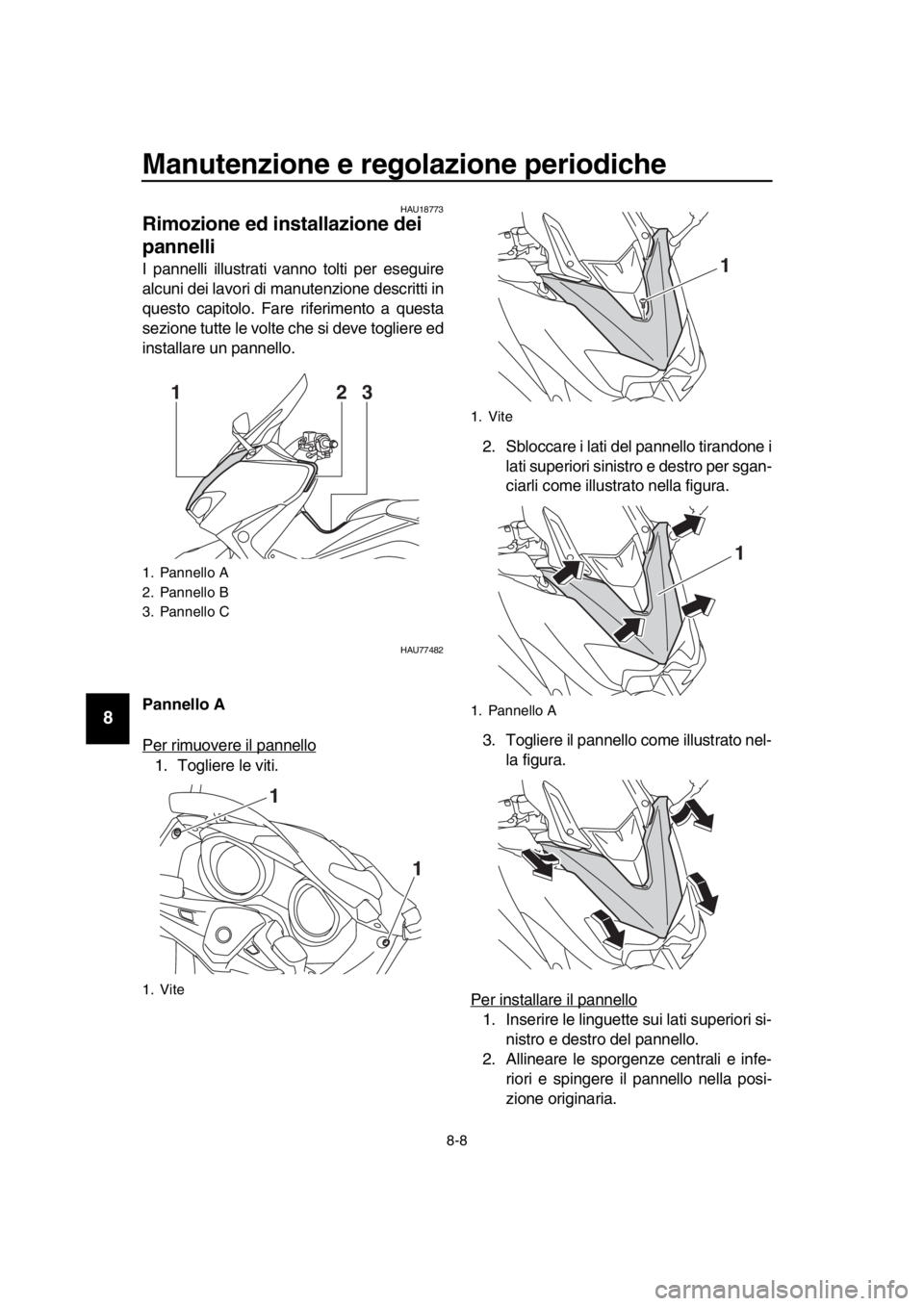 Manutenzione e regolazione periodiche

8

HAU18773

Rimozione ed installazione dei pannelli

I pannelli illustrati vanno tolti per eseguire alcuni dei lavori di manutenzione descritti in questo capitolo. Fare riferimento a questa sezione tutte le volte che si deve togliere ed installare un pannello.

1 2 3

1. Pannello A
2. Pannello B
3. Pannello C

HAU77482

Pannello A

Per rimuovere il pannello

1. Togliere le viti.

1

1

1. Vite

1

1. Vite

2. Sbloccare i lati del pannello tirandone i lati superiori sinistro e destro per sganciarli come illustrato nella figura.

1

1. Pannello A

3. Togliere il pannello come illustrato nella figura.

Per installare il pannello

1. Inserire le linguette sui lati superiori sinistro e destro del pannello.
2. Allineare le sporgenze centrali e inferiori e spingere il pannello nella posizione originaria.

8-8

carmanualsonline.info