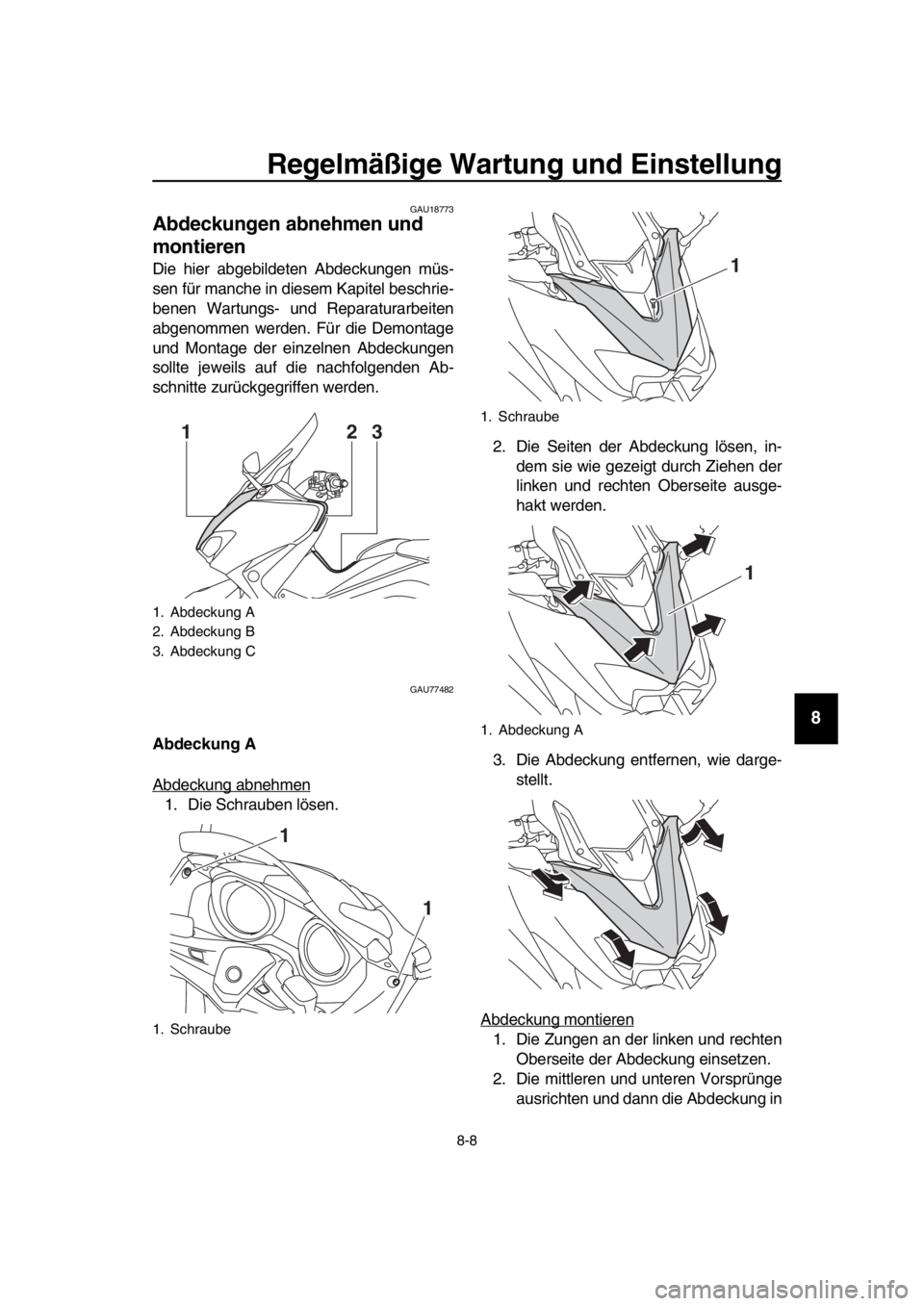 Regelmäßige Wartung und Einstellung

GAU18773

Abdeckungen abnehmen und montieren

Die hier abgebildeten Abdeckungen müssen für manche in diesem Kapitel beschriebenen Wartungs- und Reparaturarbeiten abgenommen werden. Für die Demontage und Montage der einzelnen Abdeckungen sollte jeweils auf die nachfolgenden Abschnitte zurückgegriffen werden.

1 2 3

1. Abdeckung A
2. Abdeckung B
3. Abdeckung C

GAU77482

Abdeckung A

Abdeckung abnehmen

1. Die Schrauben lösen.

1

1

1. Schraube

1

1. Schraube

2. Die Seiten der Abdeckung lösen, indem sie wie gezeigt durch Ziehen der linken und rechten Oberseite ausgehakt werden.

1

1. Abdeckung A

3. Die Abdeckung entfernen, wie dargestellt.

Abdeckung montieren

1. Die Zungen an der linken und rechten Oberseite der Abdeckung einsetzen.
2. Die mittleren und unteren Vorsprünge ausrichten und dann die Abdeckung in

8-8

8

carmanualsonline.info