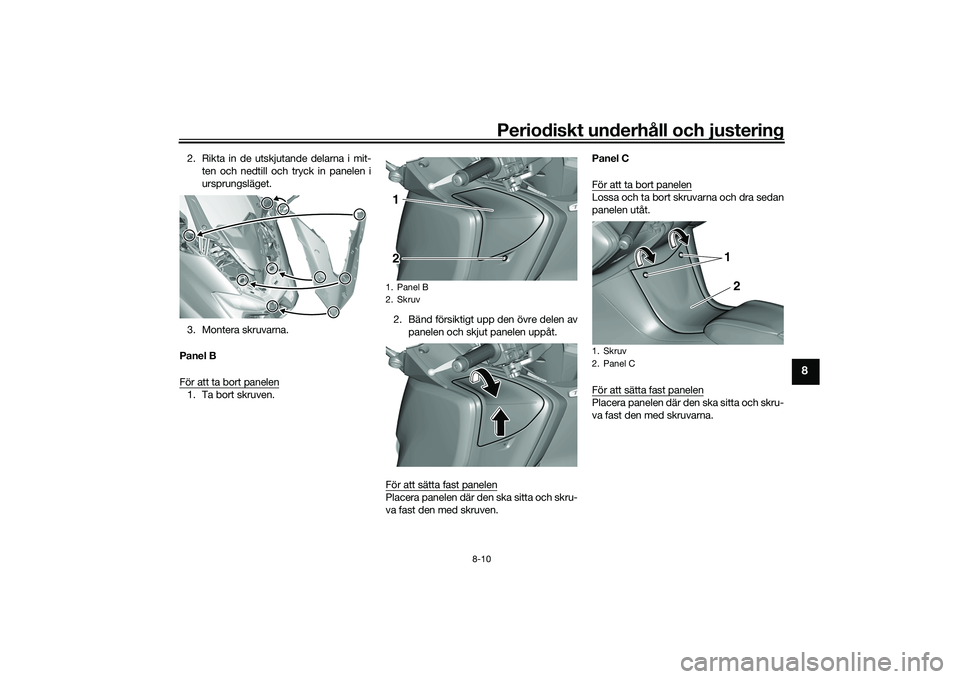 Periodiskt underhåll och justering

2. Rikta in de utskjutande delarna i mitten och nedtill och tryck in panelen i ursprungsläget.

3. Montera skruvarna.

Panel B

För att ta bort panelen
1. Ta bort skruven.

1

2

1. Panel B
2. Skruv

2. Bänd försiktigt upp den övre delen av panelen och skjut panelen uppåt.

För att sätta fast panelen
Placera panelen där den ska sitta och skruva fast den med skruven.

Panel C

För att ta bort panelen
Lossa och ta bort skruvarna och dra sedan panelen utåt.

1

2

1. Skruv
2. Panel C

För att sätta fast panelen
Placera panelen där den ska sitta och skruva fast den med skruvarna.

8

8-10

carmanualsonline.info