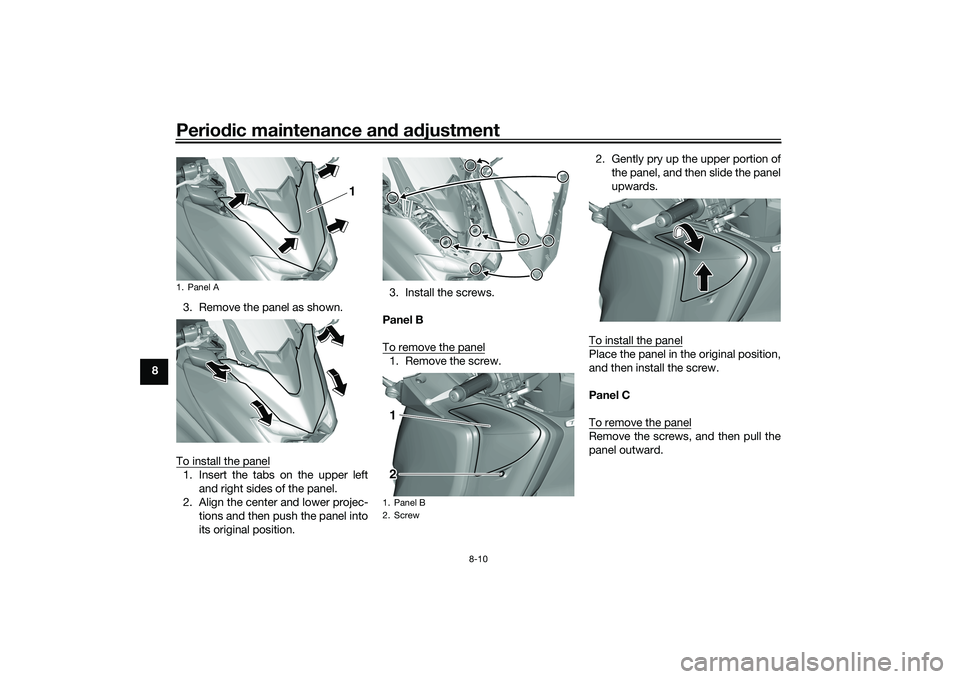 Periodic maintenance and adjustment

8

1

1. Panel A

3. Remove the panel as shown.

To install the panel

1. Insert the tabs on the upper left and right sides of the panel.
2. Align the center and lower projections and then push the panel into its original position.

3. Install the screws.

Panel B

To remove the panel

1. Remove the screw.

1

2

1. Panel B
2. Screw

2. Gently pry up the upper portion of the panel, and then slide the panel upwards.

To install the panel
Place the panel in the original position, and then install the screw.

Panel C

To remove the panel
Remove the screws, and then pull the panel outward.

8-10

carmanualsonline.info