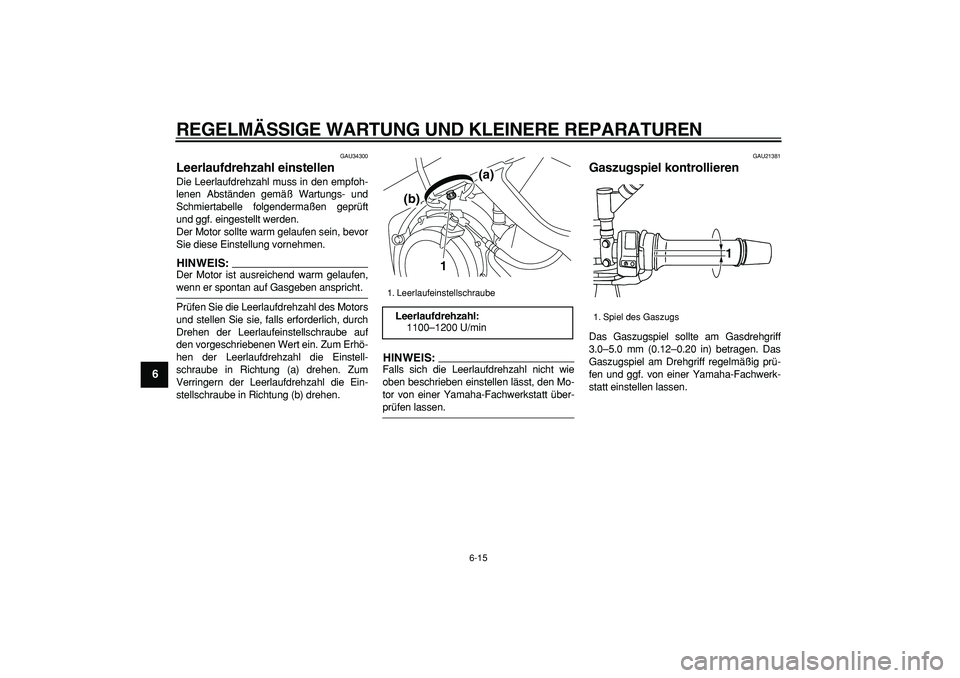 REGELMÄSSIGE WARTUNG UND KLEINERE REPARATUREN

6

GAU34300

Leerlaufdrehzahl einstellen

Die Leerlaufdrehzahl muss in den empfohlenen Abständen gemäß Wartungs- und Schmiertabelle folgendermaßen geprüft und ggf. eingestellt werden.
Der Motor sollte warm gelaufen sein, bevor Sie diese Einstellung vornehmen.

HINWEIS:
Der Motor ist ausreichend warm gelaufen, wenn er spontan auf Gasgeben anspricht.

Prüfen Sie die Leerlaufdrehzahl des Motors und stellen Sie sie, falls erforderlich, durch Drehen der Leerlaufeinstellschraube auf den vorgeschriebenen Wert ein. Zum Erhöhen der Leerlaufdrehzahl die Einstellschraube in Richtung (a) drehen. Zum Verringern der Leerlaufdrehzahl die Einstellschraube in Richtung (b) drehen.

(a)
(b)
1

1. Leerlaufeinstellschraube

Leerlaufdrehzahl:
1100–1200 U/min

HINWEIS:
Falls sich die Leerlaufdrehzahl nicht wie oben beschrieben einstellen lässt, den Motor von einer Yamaha-Fachwerkstatt überprüfen lassen.

GAU21381

Gaszugspiel kontrollieren

1

1. Spiel des Gaszugs

Das Gaszugspiel sollte am Gasdrehgriff 3.0–5.0 mm (0.12–0.20 in) betragen. Das Gaszugspiel am Drehgriff regelmäßig prüfen und ggf. von einer Yamaha-Fachwerkstatt einstellen lassen.

6-15

carmanualsonline.info