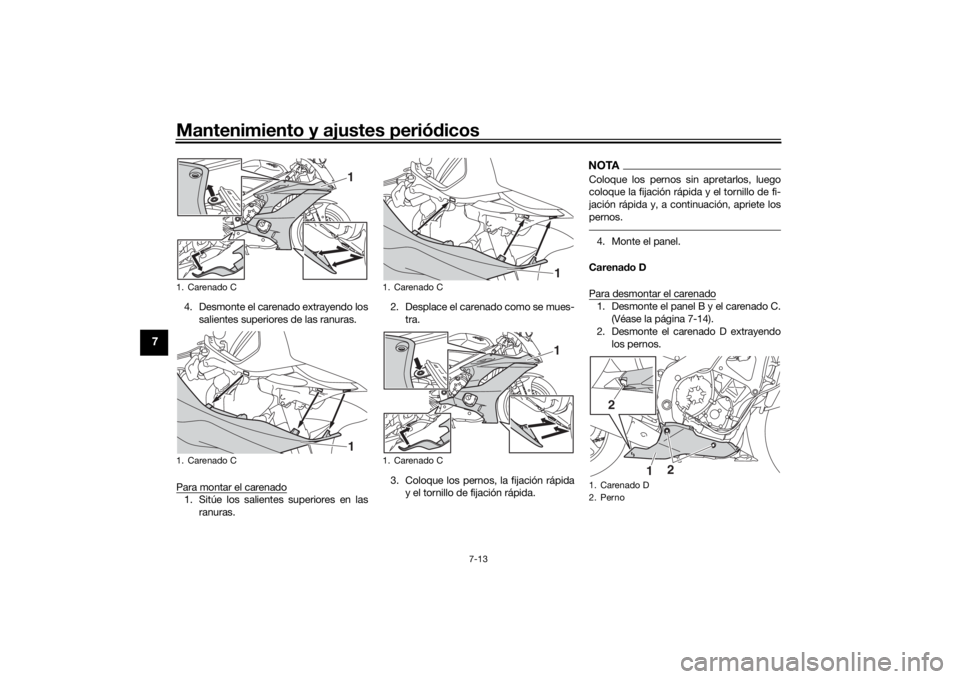 Mantenimiento y ajustes periódicos

7

1

1. Carenado C

4. Desmonte el carenado extrayendo los salientes superiores de las ranuras.

1

1. Carenado C

Para montar el carenado

1. Sitúe los salientes superiores en las ranuras.

1

1. Carenado C

2. Desplace el carenado como se muestra.

1

1. Carenado C

3. Coloque los pernos, la fijación rápida y el tornillo de fijación rápida.

NOTA

Coloque los pernos sin apretarlos, luego coloque la fijación rápida y el tornillo de fijación rápida y, a continuación, apriete los pernos.

4. Monte el panel.

Carenado D

Para desmontar el carenado

1. Desmonte el panel B y el carenado C. (Véase la página 7-14).

2. Desmonte el carenado D extrayendo los pernos.

2

1 2

1. Carenado D
2. Perno

7-13

carmanualsonline.info