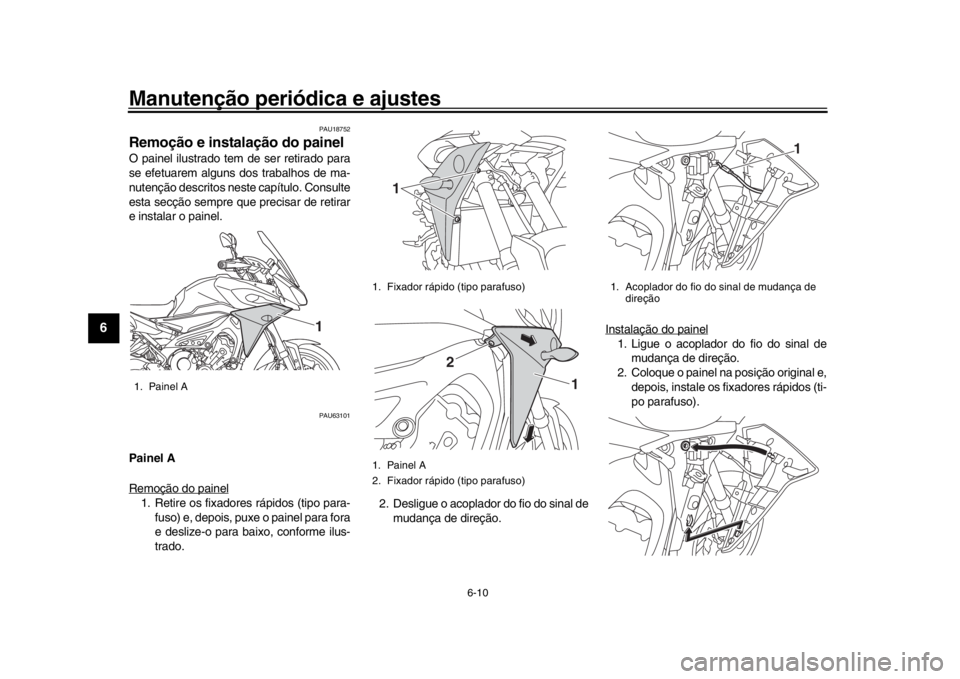 Manutenção periódica e ajustes

6

PAU18752

Remoção e instalação do painel

O painel ilustrado tem de ser retirado para se efetuarem alguns dos trabalhos de manutenção descritos neste capítulo. Consulte esta secção sempre que precisar de retirar e instalar o painel.

1

1. Painel A

PAU63101

Painel A

Remoção do painel

1. Retire os fixadores rápidos (tipo parafuso) e, depois, puxe o painel para fora e deslize-o para baixo, conforme ilustrado.

1

1. Fixador rápido (tipo parafuso)

2

1

1. Painel A
2. Fixador rápido (tipo parafuso)

2. Desligue o acoplador do fio do sinal de mudança de direção.

1

1. Acoplador do fio do sinal de mudança de direção

Instalação do painel

1. Ligue o acoplador do fio do sinal de mudança de direção.
2. Coloque o painel na posição original e, depois, instale os fixadores rápidos (tipo parafuso).

6-10

carmanualsonline.info