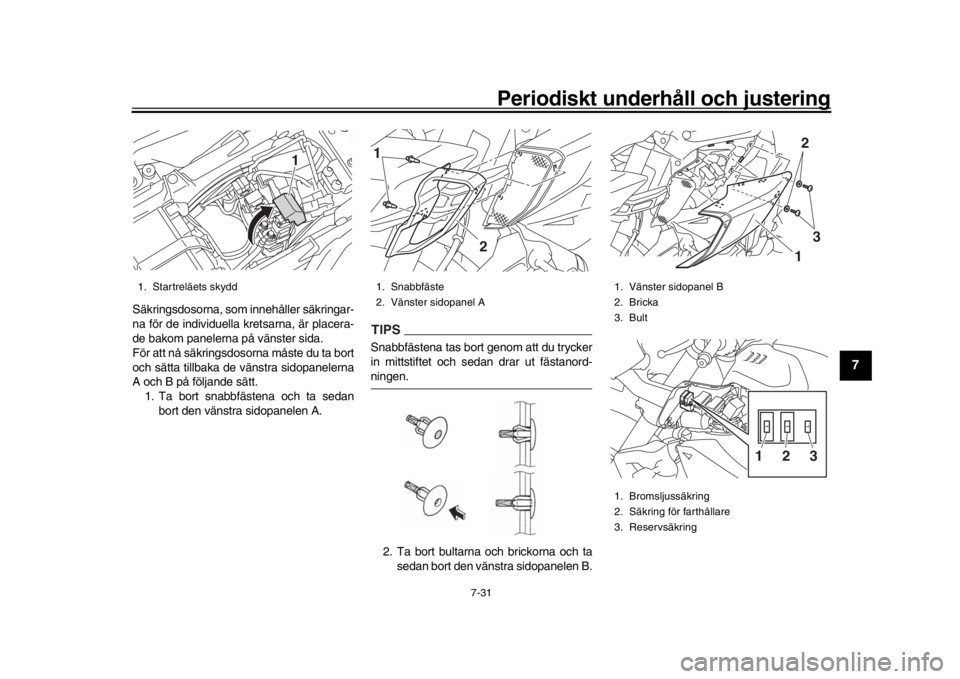 Periodiskt underhåll och justering

1

1. Startreläets skydd

Säkringsdosorna, som innehåller säkringarna för de individuella kretsarna, är placerade bakom panelerna på vänster sida.
För att nå säkringsdosorna måste du ta bort och sätta tillbaka de vänstra sidopanelerna A och B på följande sätt.

1. Ta bort snabbfästena och ta sedan bort den vänstra sidopanelen A.

1

2

1. Snabbfäste
2. Vänster sidopanel A

TIPS

Snabbfästena tas bort genom att du trycker in mittstiftet och sedan drar ut fästanordningen.

2. Ta bort bultarna och brickorna och ta sedan bort den vänstra sidopanelen B.

2

3

1

1. Vänster sidopanel B
2. Bricka
3. Bult

1 2 3

1. Bromsljussäkring
2. Säkring för farthållare
3. Reservsäkring

7

7-31

carmanualsonline.info