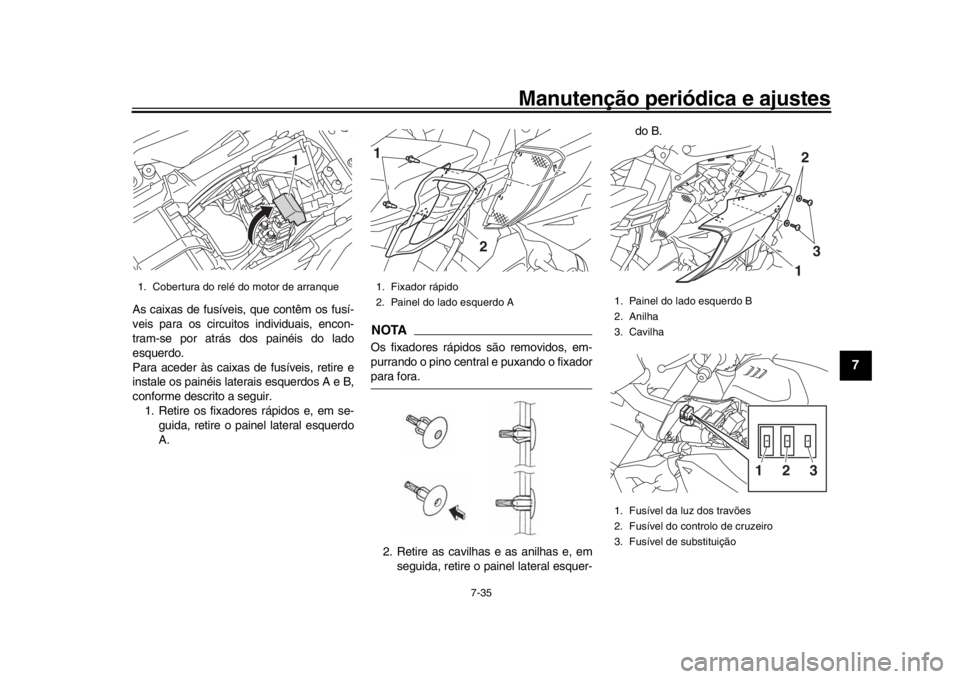 Manutenção periódica e ajustes

1

1. Cobertura do relé do motor de arranque

As caixas de fusíveis, que contêm os fusíveis para os circuitos individuais, encontram-se por atrás dos painéis do lado esquerdo.
Para aceder às caixas de fusíveis, retire e instale os painéis laterais esquerdos A e B, conforme descrito a seguir.

1. Retire os fixadores rápidos e, em seguida, retire o painel lateral esquerdo A.

1

2

1. Fixador rápido
2. Painel do lado esquerdo A

NOTA

Os fixadores rápidos são removidos, empurrando o pino central e puxando o fixador para fora.

2. Retire as cavilhas e as anilhas e, em seguida, retire o painel lateral esquerdo B.

2

3

1

1. Painel do lado esquerdo B
2. Anilha
3. Cavilha

1 2 3

1. Fusível da luz dos travões
2. Fusível do controlo de cruzeiro
3. Fusível de substituição

7

7-35

carmanualsonline.info