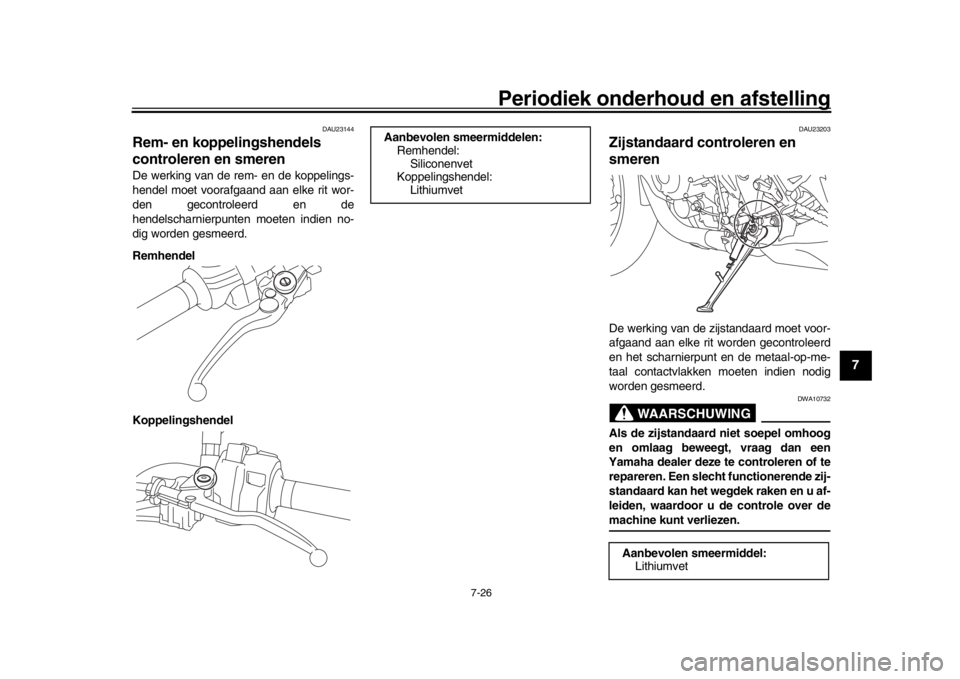 Periodiek onderhoud en afstelling

DAU23144

Rem- en koppelingshendels controleren en smeren

De werking van de rem- en de koppelingshendel moet voorafgaand aan elke rit worden gecontroleerd en de hendelscharnierpunten moeten indien nodig worden gesmeerd.

Remhendel

Koppelingshendel

Aanbevolen smeermiddelen:
Remhendel:
Siliconenvet
Koppelingshendel:
Lithiumvet

DAU23203

Zijstandaard controleren en smeren

De werking van de zijstandaard moet voorafgaand aan elke rit worden gecontroleerd en het scharnierpunt en de metaal-op-metaal contactvlakken moeten indien nodig worden gesmeerd.

DWA10732

WAARSCHUWING

Als de zijstandaard niet soepel omhoog en omlaag beweegt, vraag dan een Yamaha dealer deze te controleren of te repareren. Een slecht functionerende zijstandaard kan het wegdek raken en u afleiden, waardoor u de controle over de machine kunt verliezen.

Aanbevolen smeermiddel:
Lithiumvet

7

7-26

carmanualsonline.info