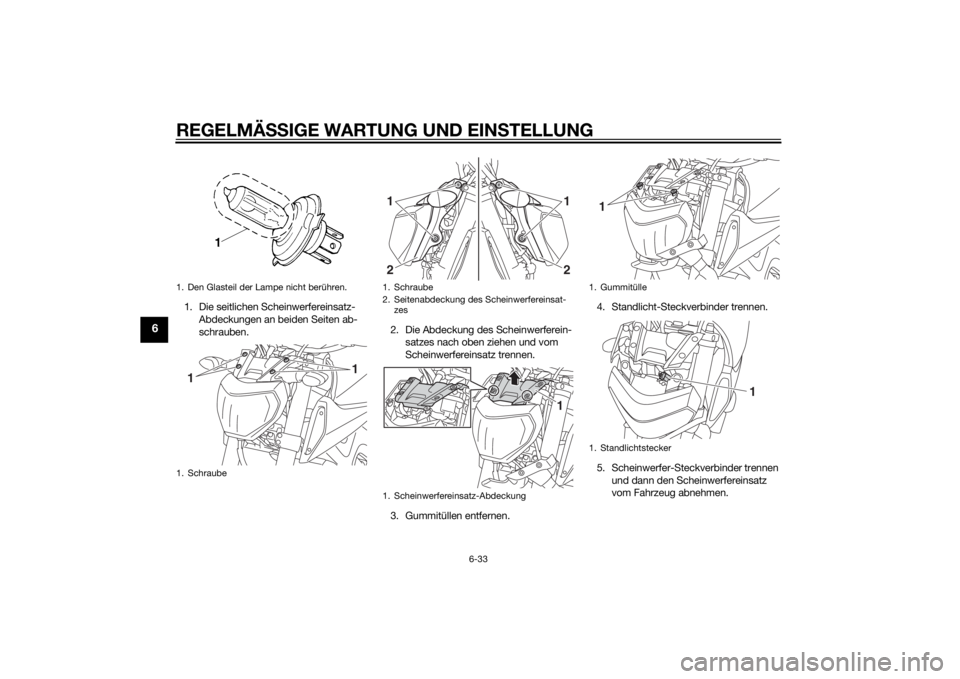 REGELMÄSSIGE WARTUNG UND EINSTELLUNG

6

1

1. Den Glasteil der Lampe nicht berühren.

1. Die seitlichen Scheinwerfereinsatz-Abdeckungen an beiden Seiten abschrauben.

1 1

1. Schraube

1 1

2 2

1. Schraube
2. Seitenabdeckung des Scheinwerfereinsatzes

2. Die Abdeckung des Scheinwerfereinsatzes nach oben ziehen und vom Scheinwerfereinsatz trennen.

1

1. Scheinwerfereinsatz-Abdeckung

3. Gummitüllen entfernen.

1

1. Gummitülle

4. Standlicht-Steckverbinder trennen.

1

1. Standlichtstecker

5. Scheinwerfer-Steckverbinder trennen und dann den Scheinwerfereinsatz vom Fahrzeug abnehmen.

6-33

carmanualsonline.info