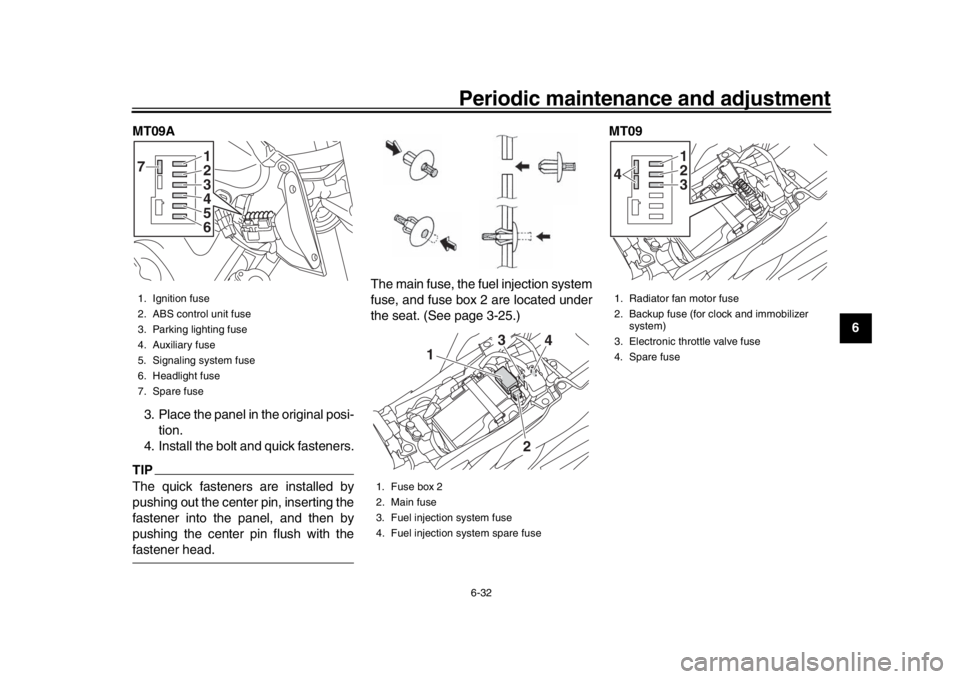 Periodic maintenance and adjustment

MT09A

7
1
2
3
4
5
6

1. Ignition fuse
2. ABS control unit fuse
3. Parking lighting fuse
4. Auxiliary fuse
5. Signaling system fuse
6. Headlight fuse
7. Spare fuse

3. Place the panel in the original position.
4. Install the bolt and quick fasteners.

TIP

The quick fasteners are installed by pushing out the center pin, inserting the fastener into the panel, and then by pushing the center pin flush with the fastener head.

The main fuse, the fuel injection system fuse, and fuse box 2 are located under the seat. (See page 3-25.)

1
3
4
2

1. Fuse box 2
2. Main fuse
3. Fuel injection system fuse
4. Fuel injection system spare fuse

MT09

4
1
2
3

1. Radiator fan motor fuse
2. Backup fuse (for clock and immobilizer system)
3. Electronic throttle valve fuse
4. Spare fuse

6

6-32

carmanualsonline.info