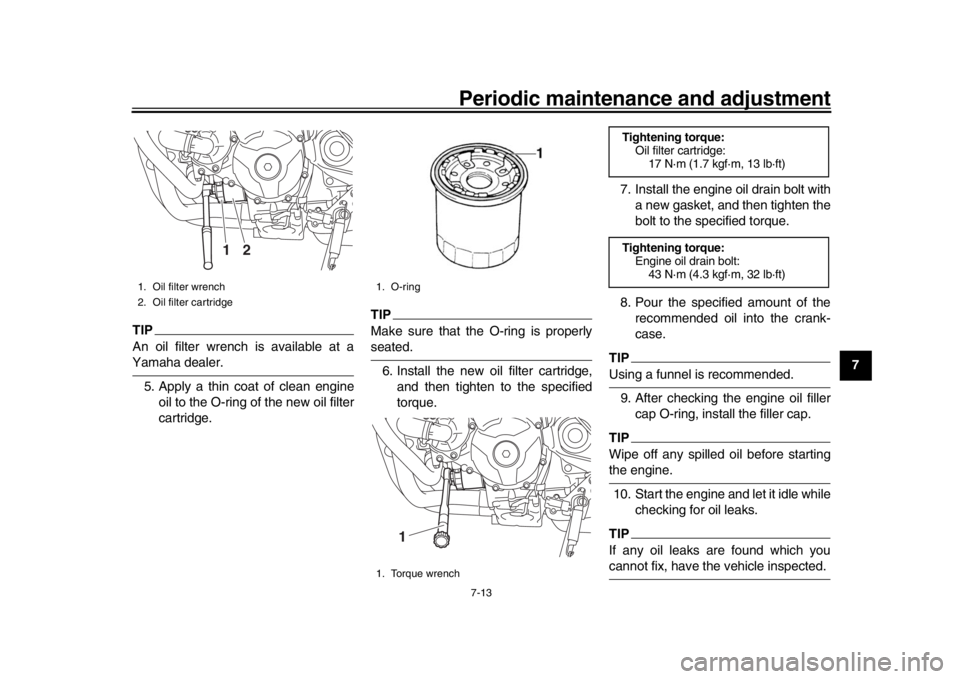 Periodic maintenance and adjustment

1 2

1. Oil filter wrench
2. Oil filter cartridge

TIP
An oil filter wrench is available at a Yamaha dealer.

5. Apply a thin coat of clean engine oil to the O-ring of the new oil filter cartridge.

1

1. O-ring

TIP
Make sure that the O-ring is properly seated.

6. Install the new oil filter cartridge, and then tighten to the specified torque.

1

1. Torque wrench

Tightening torque:
Oil filter cartridge:
17 N·m (1.7 kgf·m, 13 lb·ft)

7. Install the engine oil drain bolt with a new gasket, and then tighten the bolt to the specified torque.

Tightening torque:
Engine oil drain bolt:
43 N·m (4.3 kgf·m, 32 lb·ft)

8. Pour the specified amount of the recommended oil into the crankcase.

TIP
Using a funnel is recommended.

9. After checking the engine oil filler cap O-ring, install the filler cap.

TIP
Wipe off any spilled oil before starting the engine.

10. Start the engine and let it idle while checking for oil leaks.

TIP
If any oil leaks are found which you cannot fix, have the vehicle inspected.

7

7-13

carmanualsonline.info