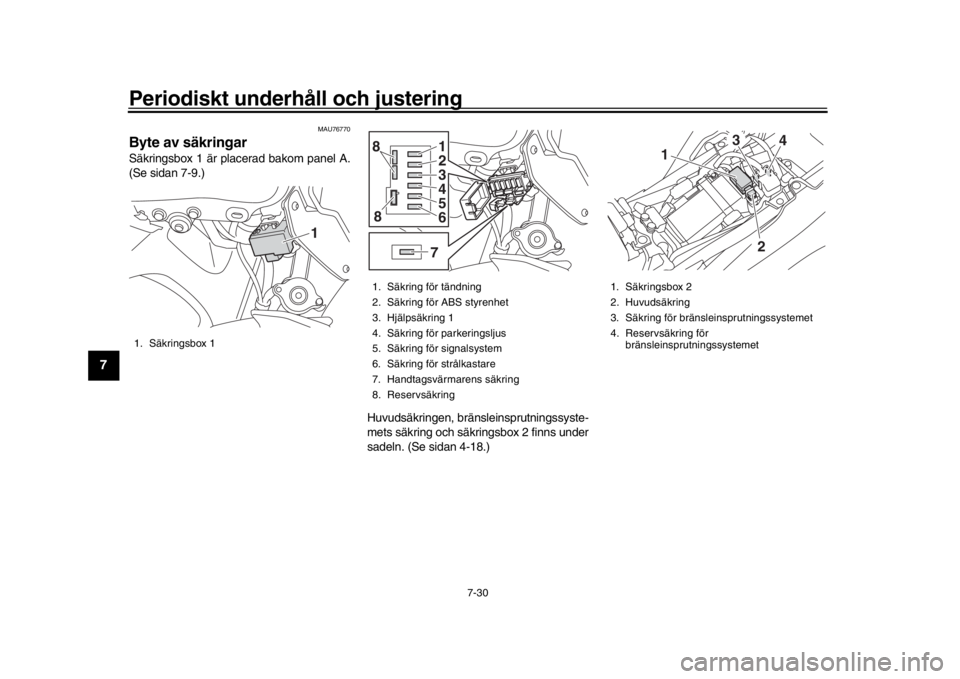 Periodiskt underhåll och justering

7

MAU76770

Byte av säkringar

Säkringsbox 1 är placerad bakom panel A. (Se sidan 7-9.)

1

1. Säkringsbox 1

8
8
1
2
3
4
5
6
7

1. Säkring för tändning
2. Säkring för ABS styrenhet
3. Hjälpsäkring 1
4. Säkring för parkeringsljus
5. Säkring för signalsystem
6. Säkring för strålkastare
7. Handtagsvärmarens säkring
8. Reservsäkring

Huvudsäkringen, bränsleinsprutningssystemets säkring och säkringsbox 2 finns under sadeln. (Se sidan 4-18.)

1
3
4
2

1. Säkringsbox 2
2. Huvudsäkring
3. Säkring för bränsleinsprutningssystemet
4. Reservsäkring för bränsleinsprutningssystemet

7-30

carmanualsonline.info