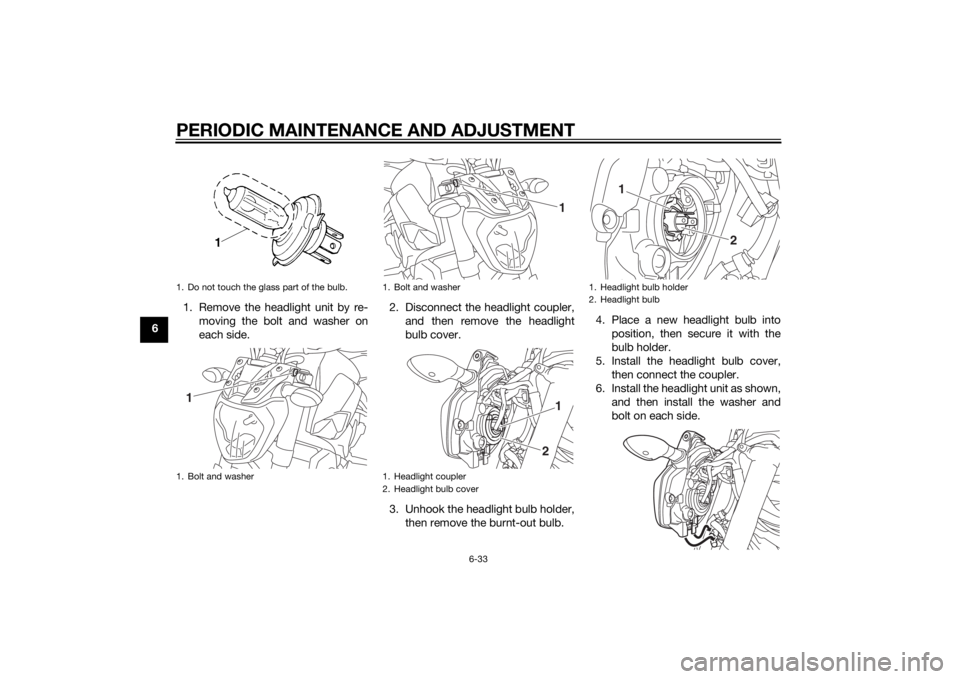 PERIODIC MAINTENANCE AND ADJUSTMENT

6

1

1. Do not touch the glass part of the bulb.

1. Remove the headlight unit by removing the bolt and washer on each side.

1

1. Bolt and washer

1

1. Bolt and washer

2. Disconnect the headlight coupler, and then remove the headlight bulb cover.

1

2

1. Headlight coupler
2. Headlight bulb cover

3. Unhook the headlight bulb holder, then remove the burnt-out bulb.

1

2

1. Headlight bulb holder
2. Headlight bulb

4. Place a new headlight bulb into position, then secure it with the bulb holder.
5. Install the headlight bulb cover, then connect the coupler.
6. Install the headlight unit as shown, and then install the washer and bolt on each side.

6-33

carmanualsonline.info