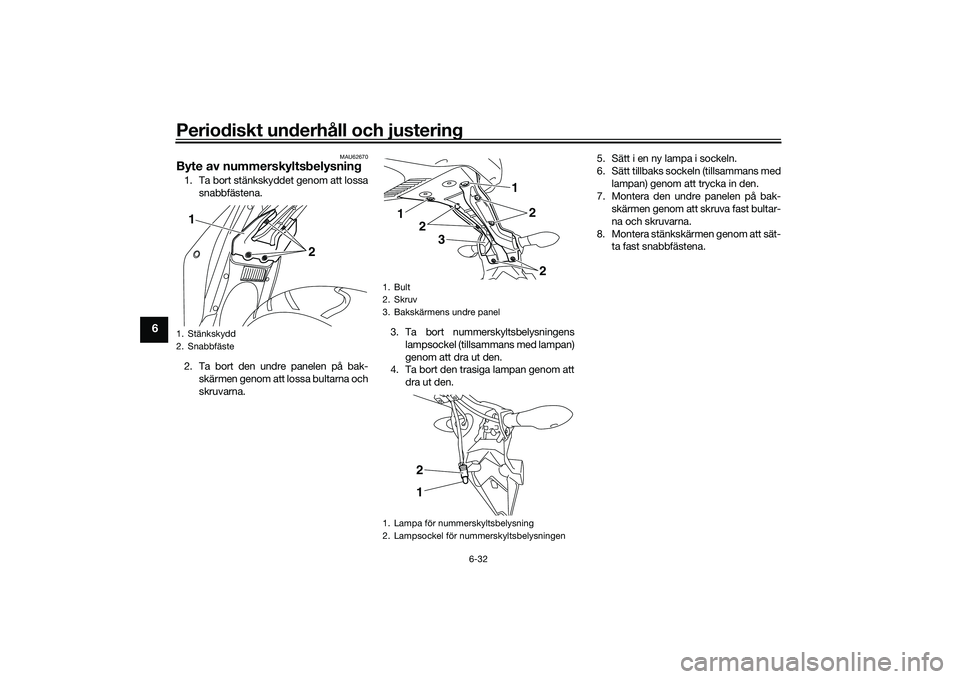 Periodiskt underhåll och justering

6

MAU62670

Byte av nummerskyltsbelysning

1. Ta bort stänkskyddet genom att lossa snabbfästena.

1

2

1. Stänkskydd
2. Snabbfäste

2. Ta bort den undre panelen på bakskärmen genom att lossa bultarna och skruvarna.

1

1

2

2

3

2

1. Bult
2. Skruv
3. Bakskärmens undre panel

3. Ta bort nummerskyltsbelysningens lampsockel (tillsammans med lampan) genom att dra ut den.
4. Ta bort den trasiga lampan genom att dra ut den.

2

1

1. Lampa för nummerskyltsbelysning
2. Lampsockel för nummerskyltsbelysningen

5. Sätt i en ny lampa i sockeln.
6. Sätt tillbaks sockeln (tillsammans med lampan) genom att trycka in den.
7. Montera den undre panelen på bakskärmen genom att skruva fast bultarna och skruvarna.
8. Montera stänkskärmen genom att sätta fast snabbfästena.

6-32

carmanualsonline.info