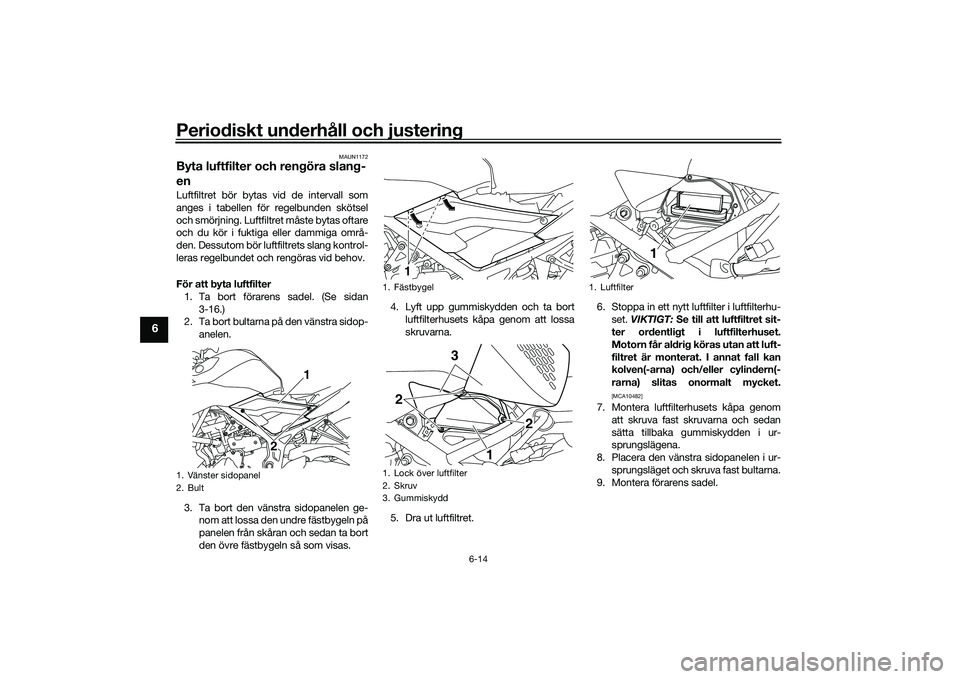 Periodiskt underhåll och justering

6

MAUN1172

Byta luftfilter och rengöra slangen

Luftfiltret bör bytas vid de intervall som anges i tabellen för regelbunden skötsel och smörjning. Luftfiltret måste bytas oftare och du kör i fuktiga eller dammiga områden. Dessutom bör luftfiltrets slang kontrolleras regelbundet och rengöras vid behov.

För att byta luftfilter

1. Ta bort förarens sadel. (Se sidan 3-16.)
2. Ta bort bultarna på den vänstra sidopanelen.

1

2

1. Vänster sidopanel
2. Bult

3. Ta bort den vänstra sidopanelen genom att lossa den undre fästbygeln på panelen från skåran och sedan ta bort den övre fästbygeln så som visas.

1

1. Fästbygel

4. Lyft upp gummiskydden och ta bort luftfilterhusets kåpa genom att lossa skruvarna.

3

2

2

1

1. Lock över luftfilter
2. Skruv
3. Gummiskydd

5. Dra ut luftfiltret.

1

1. Luftfilter

6. Stoppa in ett nytt luftfilter i luftfilterhuset. VIKTIGT: Se till att luftfiltret sitter ordentligt i luftfilterhuset. Motorn får aldrig köras utan att luftfiltret är monterat. I annat fall kan kolven(-arna) och/eller cylindern(-rarna) slitas onormalt mycket. [MCA10482]
7. Montera luftfilterhusets kåpa genom att skruva fast skruvarna och sedan sätta tillbaka gummiskydden i ursprungslägena.
8. Placera den vänstra sidopanelen i ursprungsläget och skruva fast bultarna.
9. Montera förarens sadel.

6-14

carmanualsonline.info